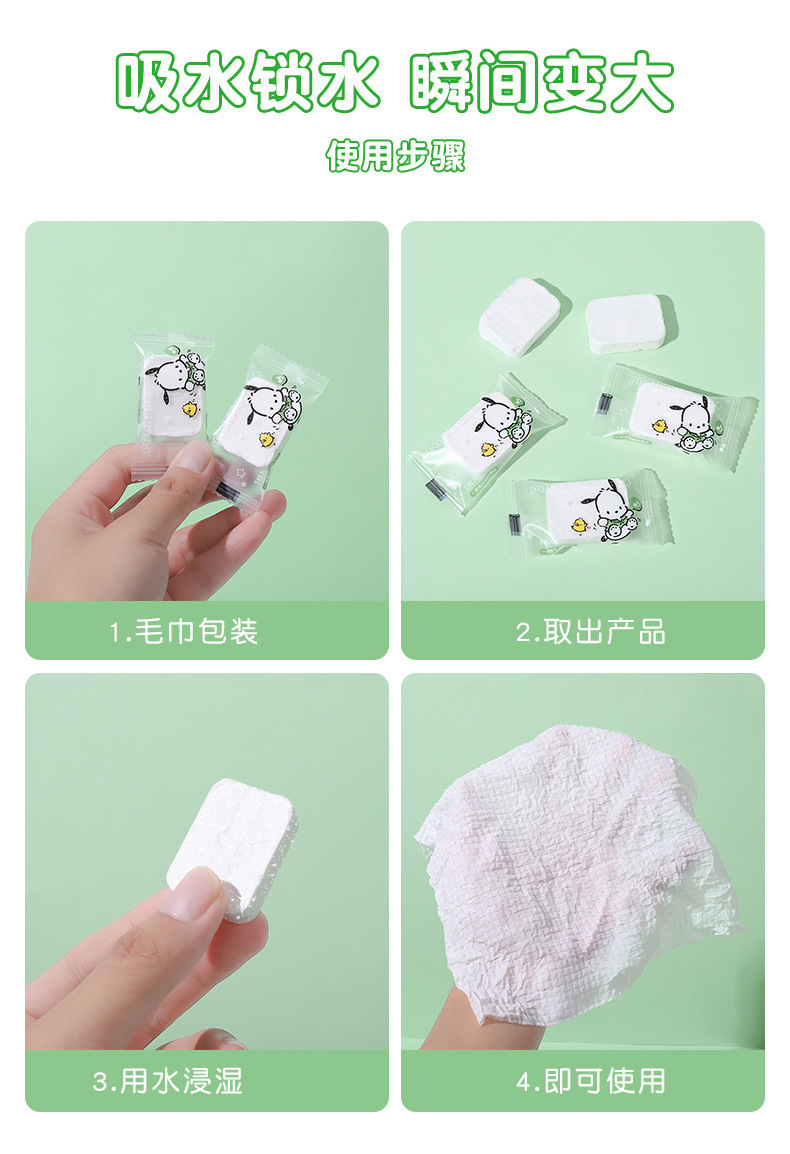 吸水锁水 瞬间变大

使用步骤

1.毛巾包装

2.取出产品

3.用水浸湿

4.即可使用