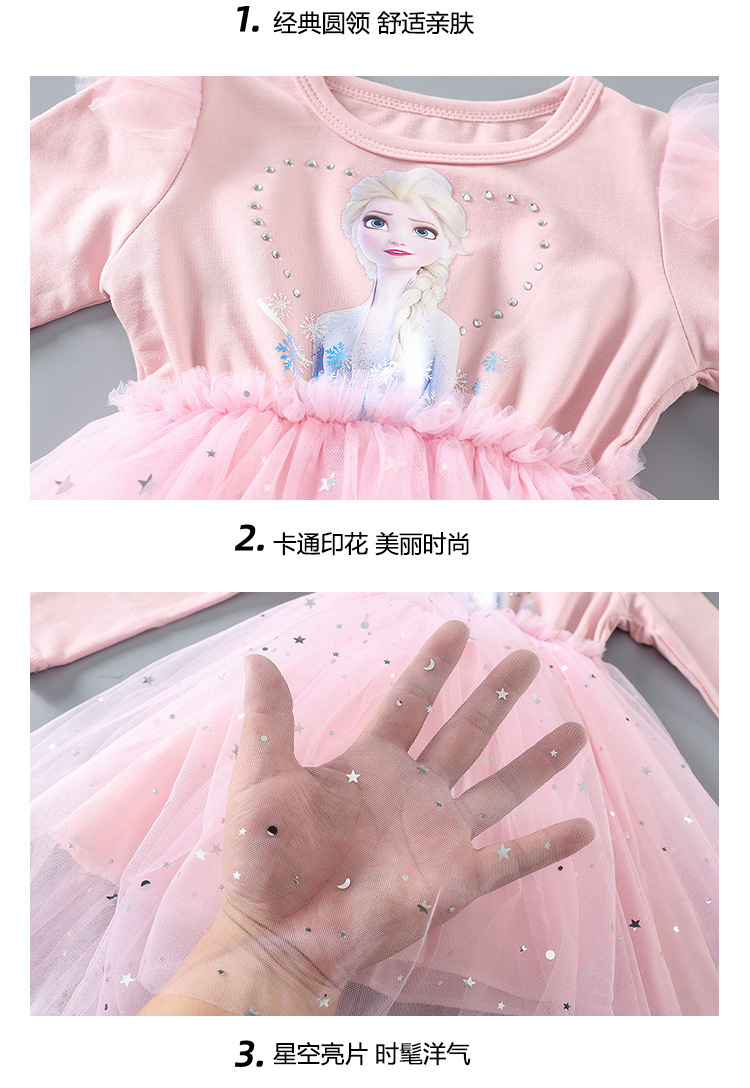 1. 经典圆领 舒适亲肤

2. 卡通印花 美丽时尚

3. 星空亮片 时髦洋气