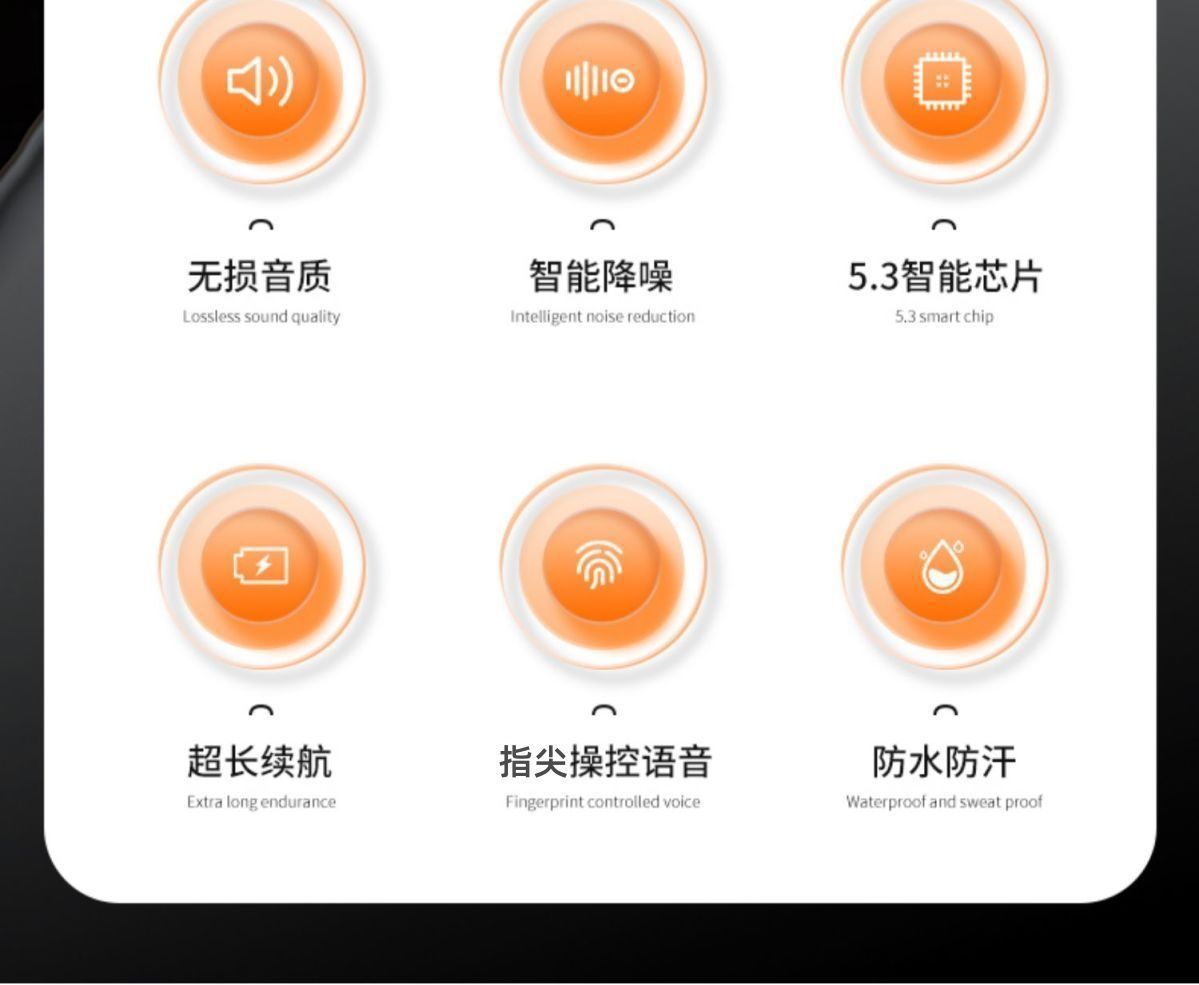 无损音质
Lossless sound quality

智能降噪
Intelligent noise reduction

5.3智能芯片
5.3 smart chip

超长续航
Extra long endurance

指尖操控语音
Fingerprint controlled voice

防水防汗
Waterproof and sweat proof