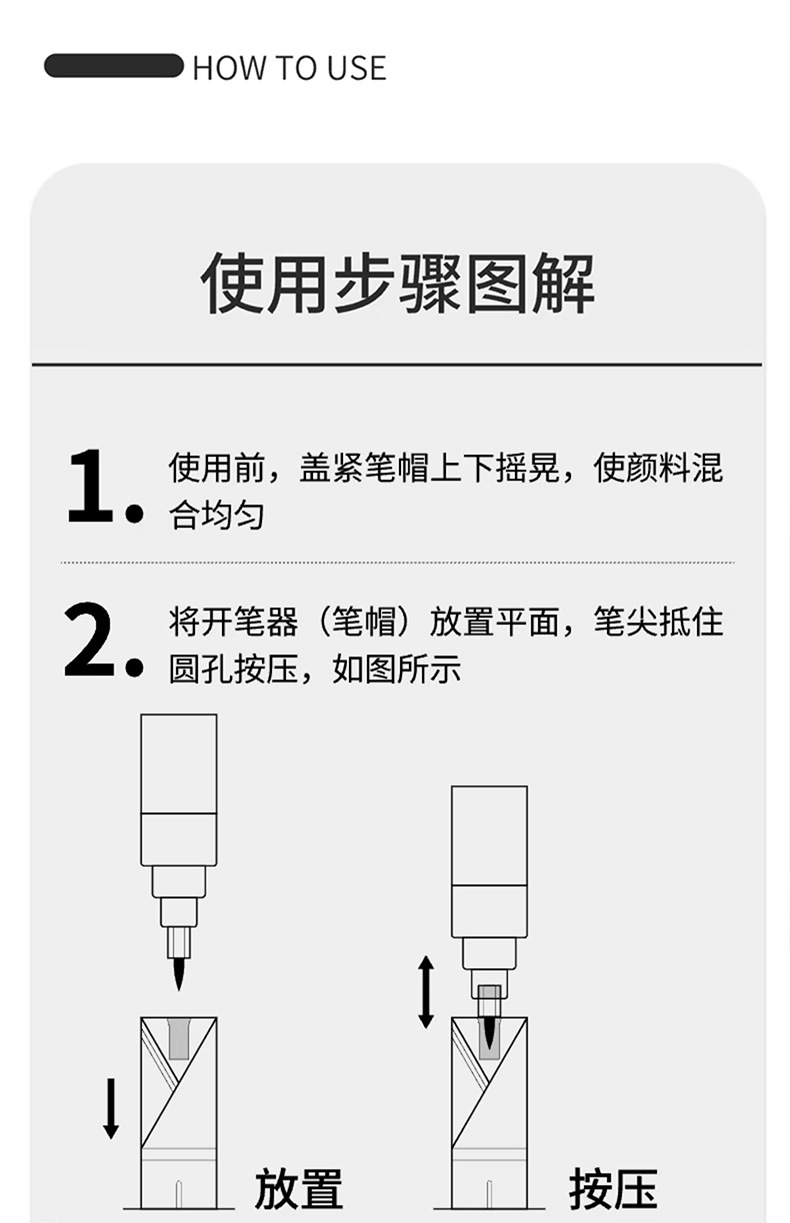 HOW TO USE

使用步骤图解

1. 使用前，盖紧笔帽上下摇晃，使颜料混合均匀

2. 将开笔器（笔帽）放置平面，笔尖抵住圆孔按压，如图所示

放置

按压