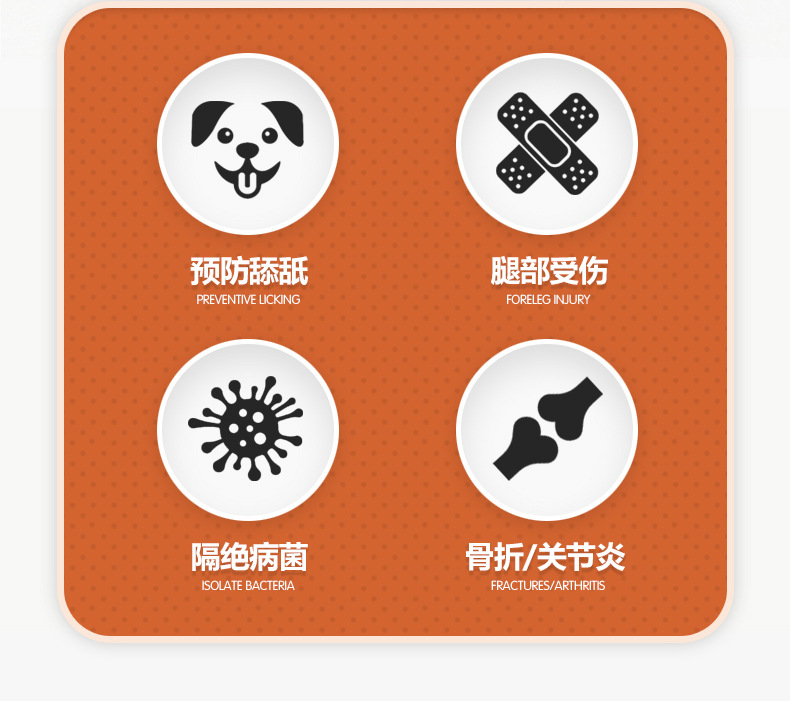 预防舔舐
PREVENTIVE LICKING

腿部受伤
FORELEG INJURY

隔绝病菌
ISOLATE BACTERIA

骨折/关节炎
FRACTURES/ARTHRITIS