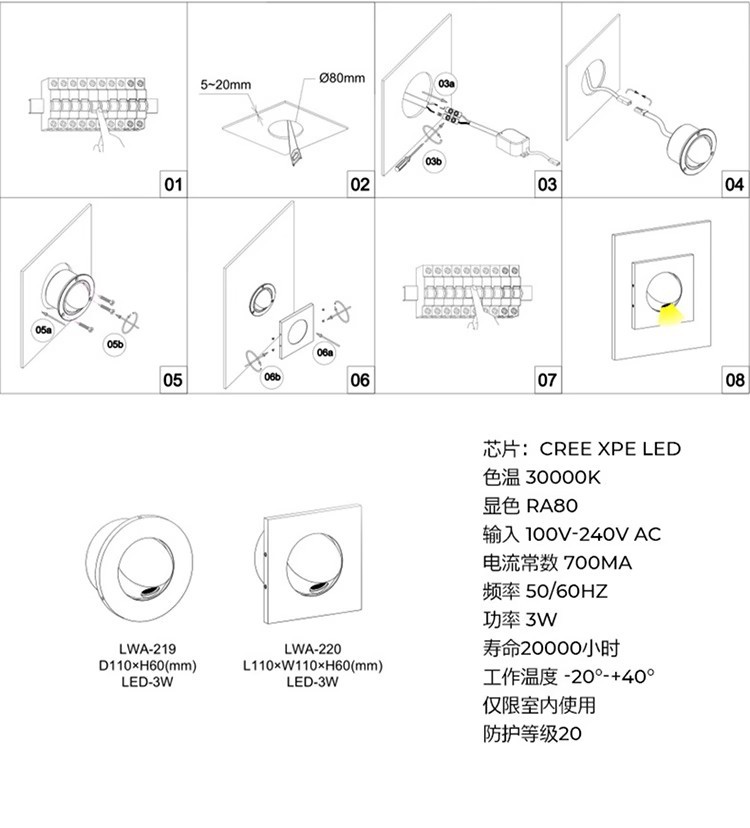 01

5~20mm
Ø80mm
02

03a
03b
03

04

05a
05b
05

06a
06b
06

07

08

LWA-219
D110×H60(mm)
LED-3W

LWA-220
L110×W110×H60(mm)
LED-3W

芯片：CREE XPE LED
色温 30000K
显色 RA80
输入 100V-240V AC
电流常数 700MA
频率 50/60HZ
功率 3W
寿命20000小时
工作温度 -20°-+40°
仅限室内使用
防护等级20