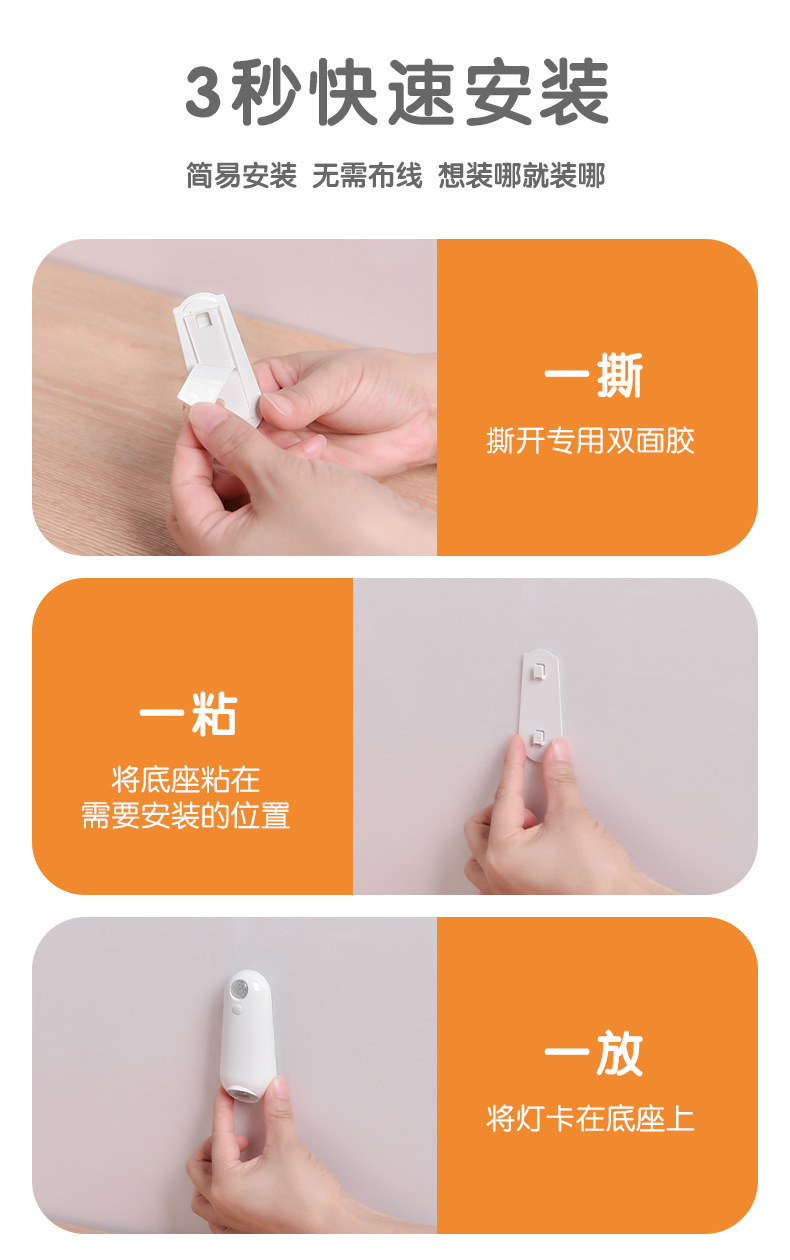 3秒快速安装

简易安装 无需布线 想装哪就装哪

一撕

撕开专用双面胶

一粘

将底座粘在
需要安装的位置

一放

将灯卡在底座上