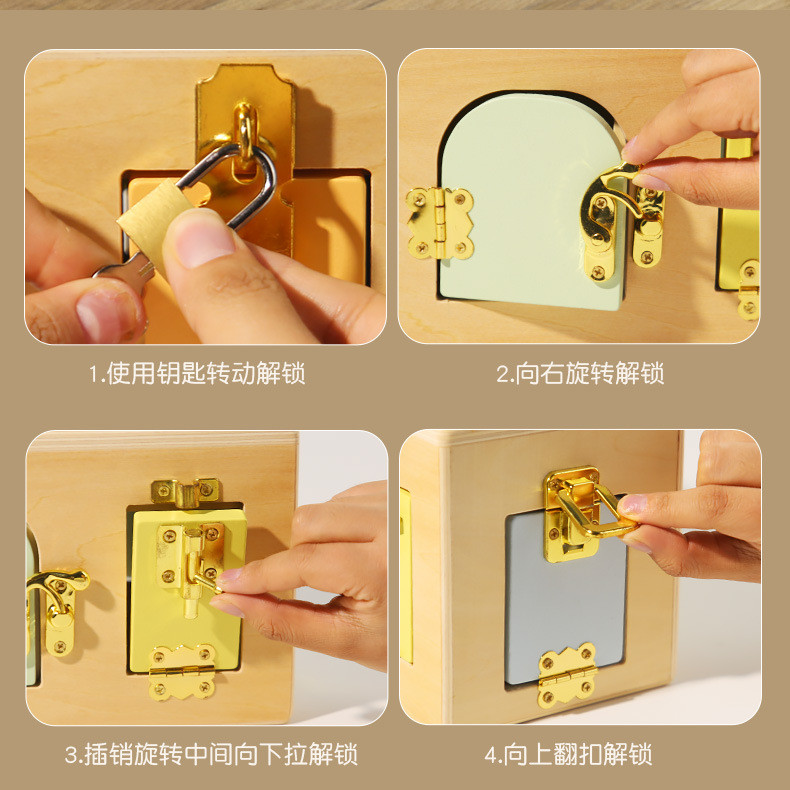 1.使用钥匙转动解锁

2.向右旋转解锁

3.插销旋转中间向下拉解锁

4.向上翻扣解锁