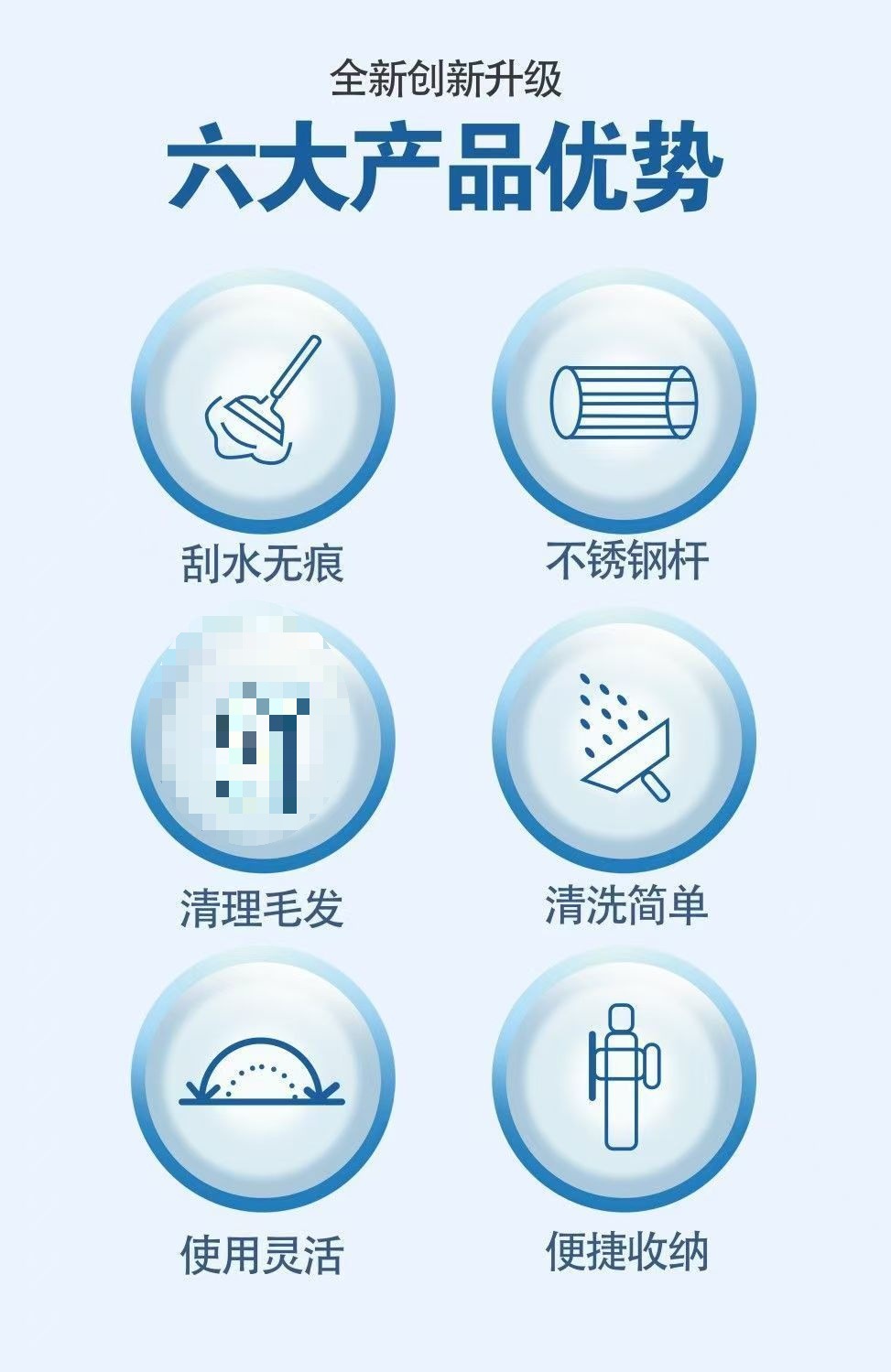 全新创新升级

六大产品优势

刮水无痕

不锈钢杆

清理毛发

清洗简单

使用灵活

便捷收纳