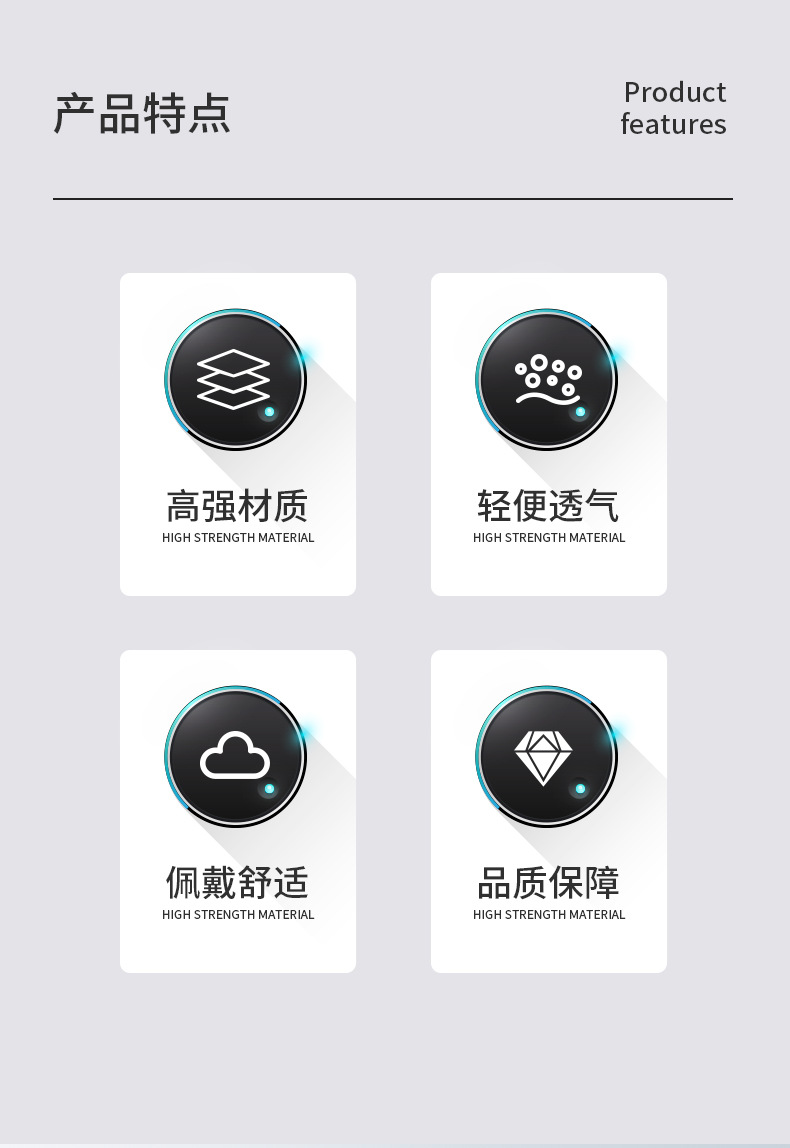 产品特点

Product
features

高强材质
HIGH STRENGTH MATERIAL

轻便透气
HIGH STRENGTH MATERIAL

佩戴舒适
HIGH STRENGTH MATERIAL

品质保障
HIGH STRENGTH MATERIAL