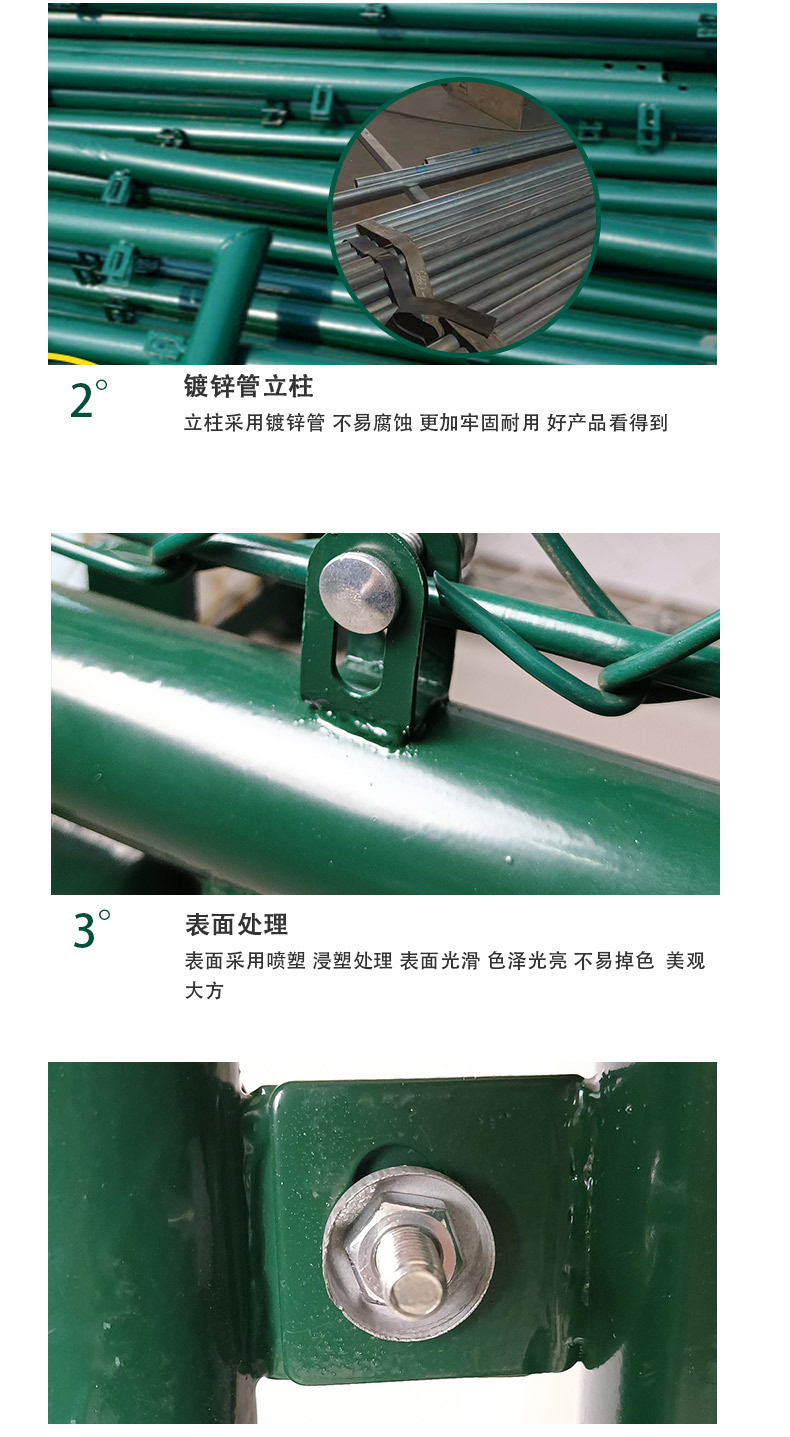 2°

镀锌管立柱

立柱采用镀锌管 不易腐蚀 更加牢固耐用 好产品看得到

3°

表面处理

表面采用喷塑 浸塑处理 表面光滑 色泽光亮 不易掉色 美观大方