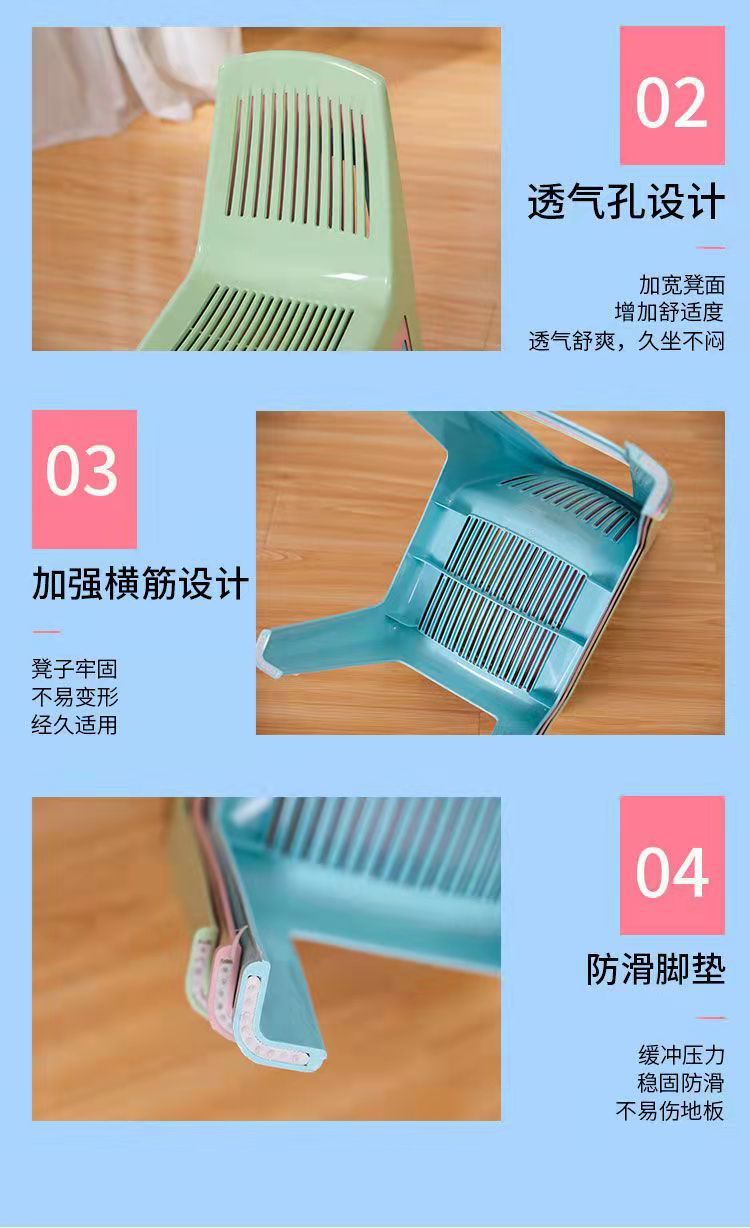 02

透气孔设计

加宽凳面
增加舒适度
透气舒爽，久坐不闷

03

加强横筋设计

凳子牢固
不易变形
经久适用

04

防滑脚垫

缓冲压力
稳固防滑
不易伤地板