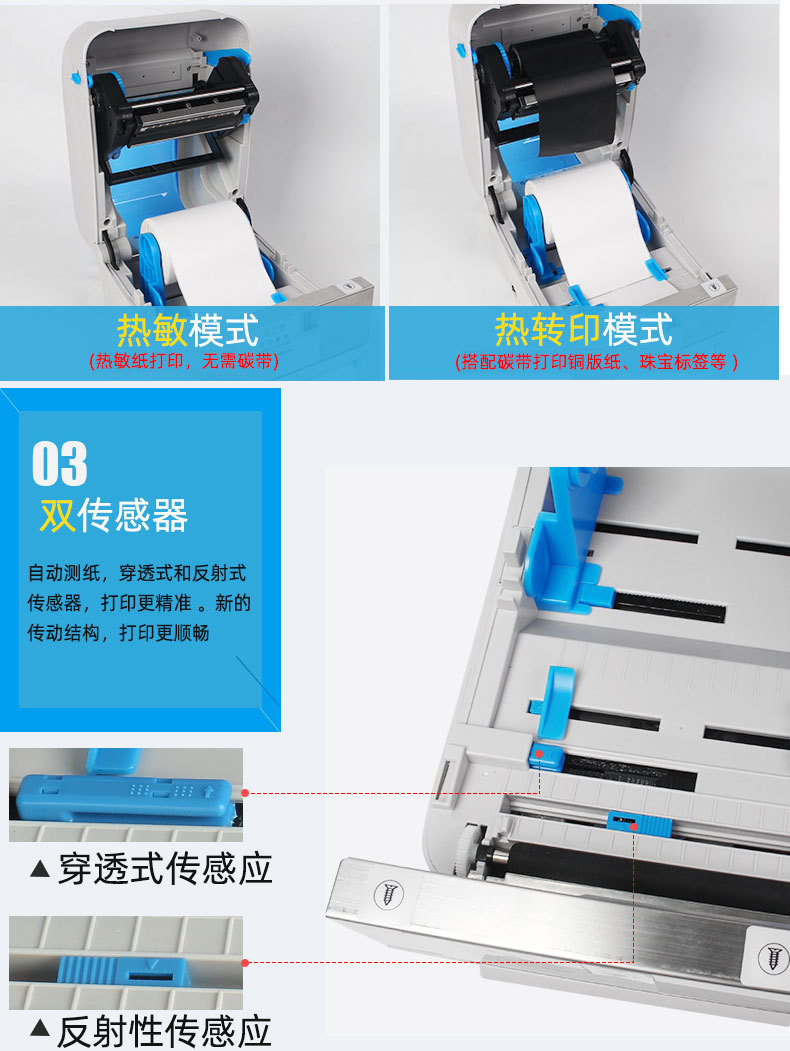 热敏模式
(热敏纸打印，无需碳带)

热转印模式
(搭配碳带打印铜版纸、珠宝标签等 )

03
双传感器

自动测纸，穿透式和反射式传感器，打印更精准 。新的传动结构，打印更顺畅

▲穿透式传感应

▲反射性传感应