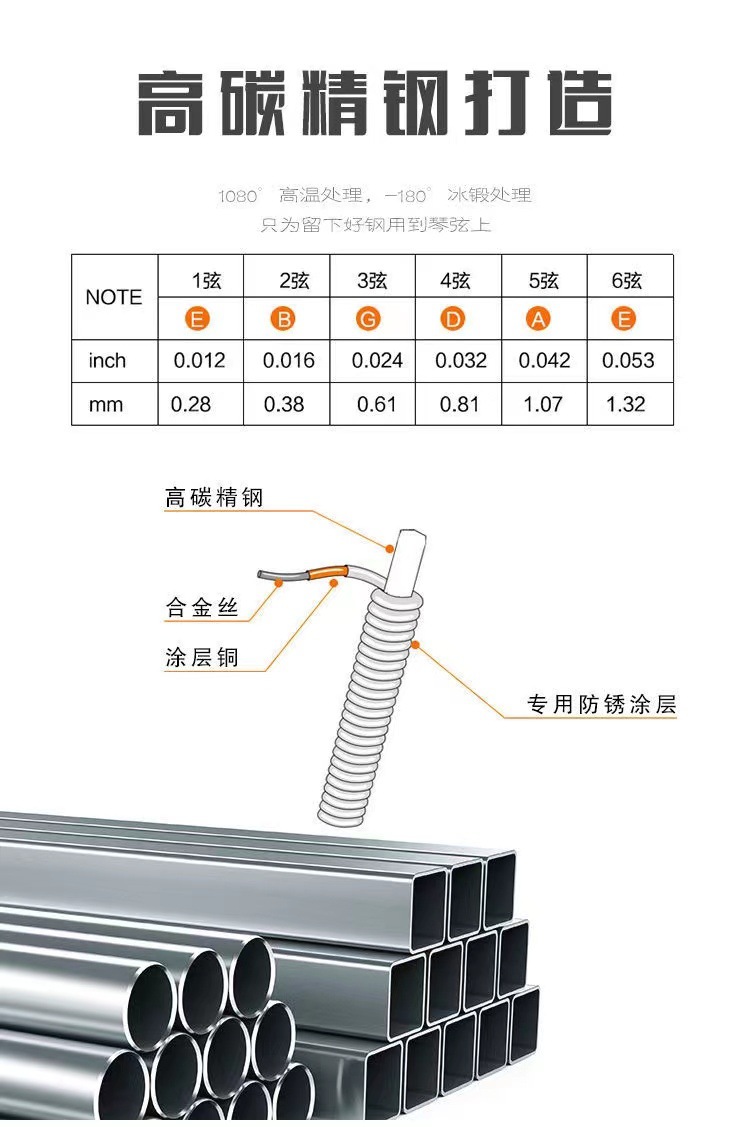 高碳精钢打造

1080° 高温处理，-180° 冰锻处理
只为留下好钢用到琴弦上

| NOTE | 1弦 | 2弦 | 3弦 | 4弦 | 5弦 | 6弦 |
|---|---|---|---|---|---|---|
| | E | B | G | D | A | E |
| inch | 0.012 | 0.016 | 0.024 | 0.032 | 0.042 | 0.053 |
| mm | 0.28 | 0.38 | 0.61 | 0.81 | 1.07 | 1.32 |

高碳精钢
合金丝
涂层铜
专用防锈涂层