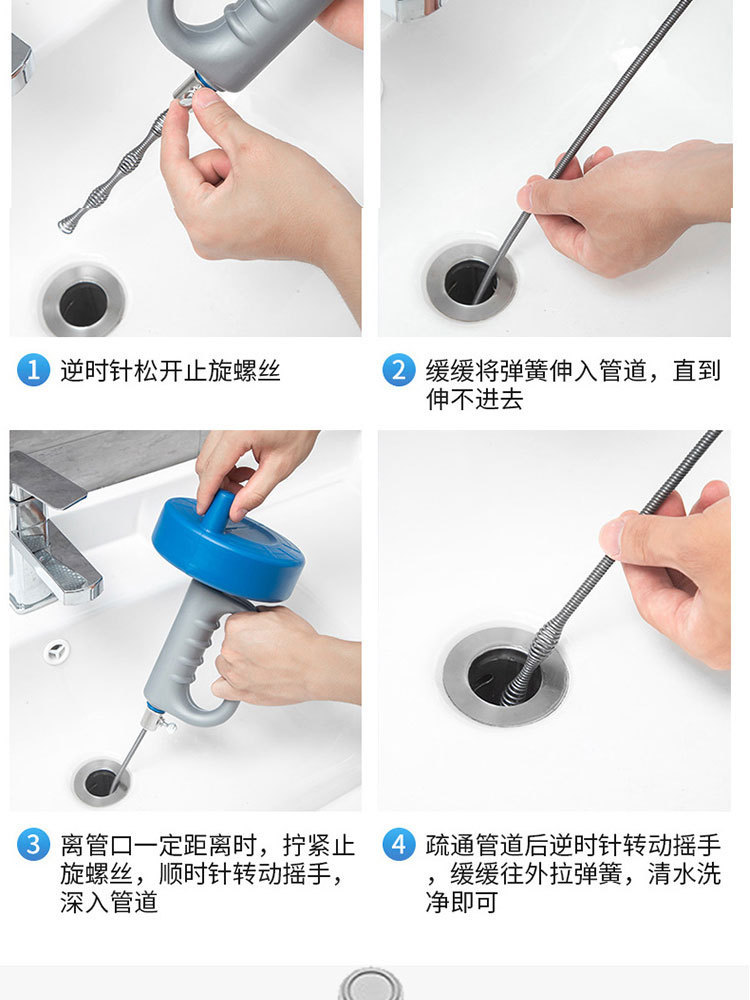 1 逆时针松开止旋螺丝

2 缓缓将弹簧伸入管道，直到伸不进去

3 离管口一定距离时，拧紧止旋螺丝，顺时针转动摇手，深入管道

4 疏通管道后逆时针转动摇手，缓缓往外拉弹簧，清水洗净即可