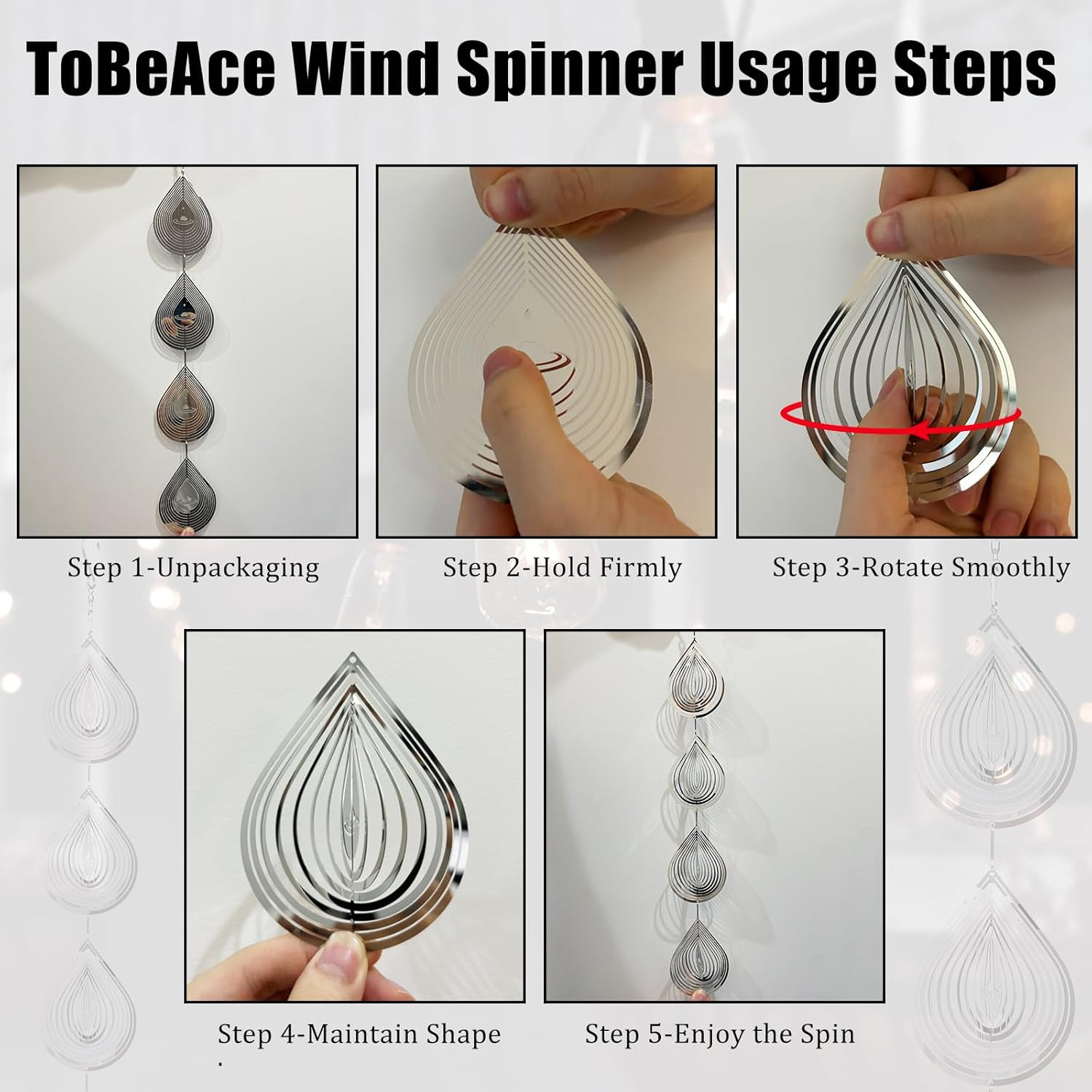 ToBeAce Wind Spinner Usage Steps

Step 1-Unpackaging

Step 2-Hold Firmly

Step 3-Rotate Smoothly

Step 4-Maintain Shape

Step 5-Enjoy the Spin