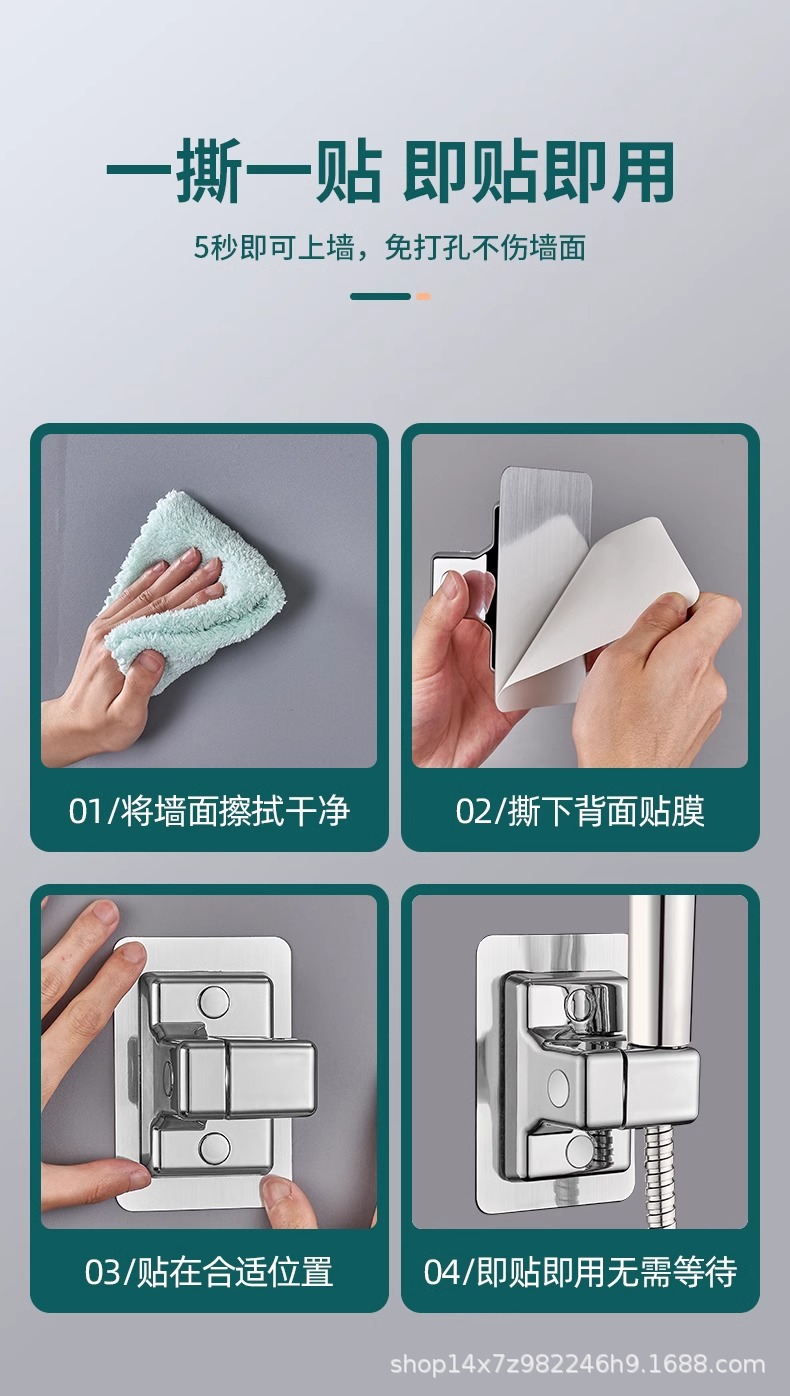 一撕一贴 即贴即用

5秒即可上墙，免打孔不伤墙面

01/将墙面擦拭干净

02/撕下背面贴膜

03/贴在合适位置

04/即贴即用无需等待

shop14x7z982246h9.1688.com