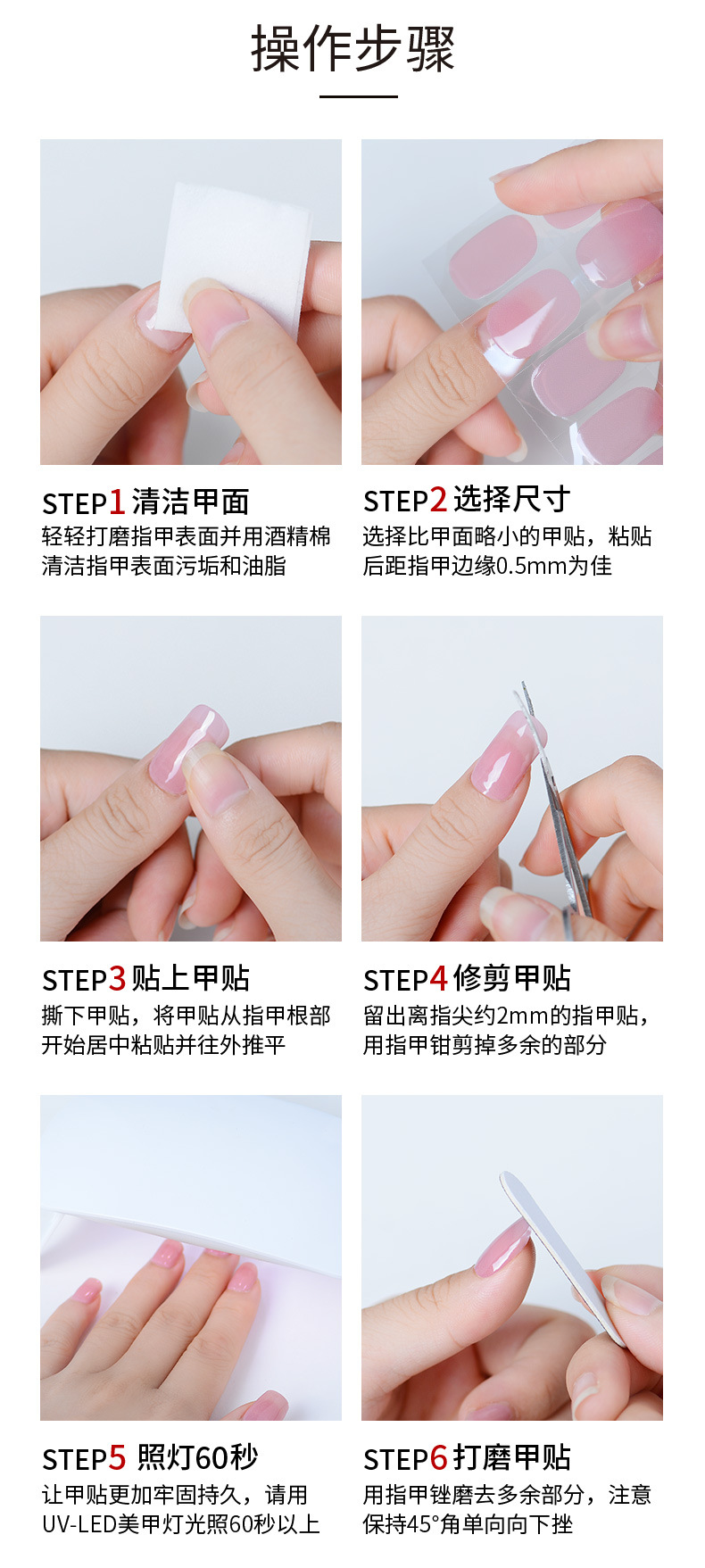 操作步骤

STEP1 清洁甲面
轻轻打磨指甲表面并用酒精棉清洁指甲表面污垢和油脂

STEP2 选择尺寸
选择比甲面略小的甲贴，粘贴后距指甲边缘0.5mm为佳

STEP3 贴上甲贴
撕下甲贴，将甲贴从指甲根部开始居中粘贴并往外推平

STEP4 修剪甲贴
留出离指尖约2mm的指甲贴，用指甲钳剪掉多余的部分

STEP5 照灯60秒
让甲贴更加牢固持久，请用UV-LED美甲灯光照60秒以上

STEP6 打磨甲贴
用指甲锉磨去多余部分，注意保持45°角单向向下挫