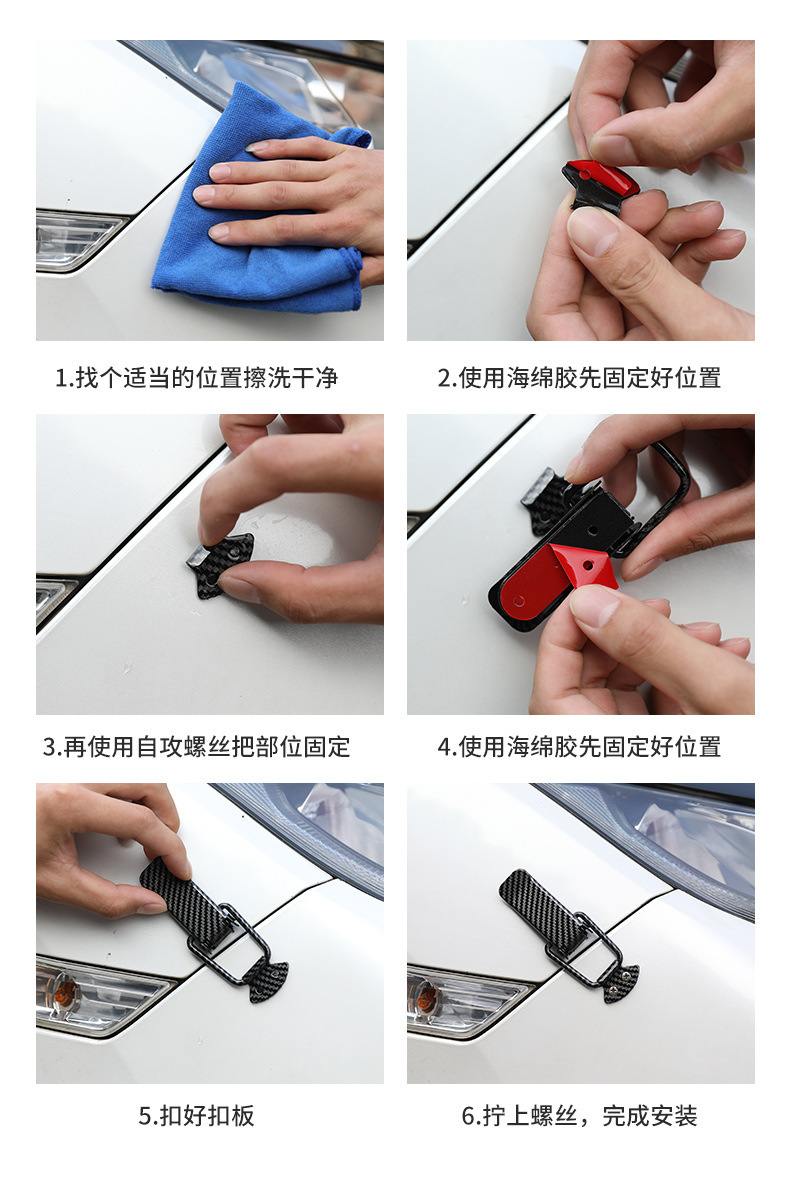 1.找个适当的位置擦洗干净

2.使用海绵胶先固定好位置

3.再使用自攻螺丝把部位固定

4.使用海绵胶先固定好位置

5.扣好扣板

6.拧上螺丝，完成安装