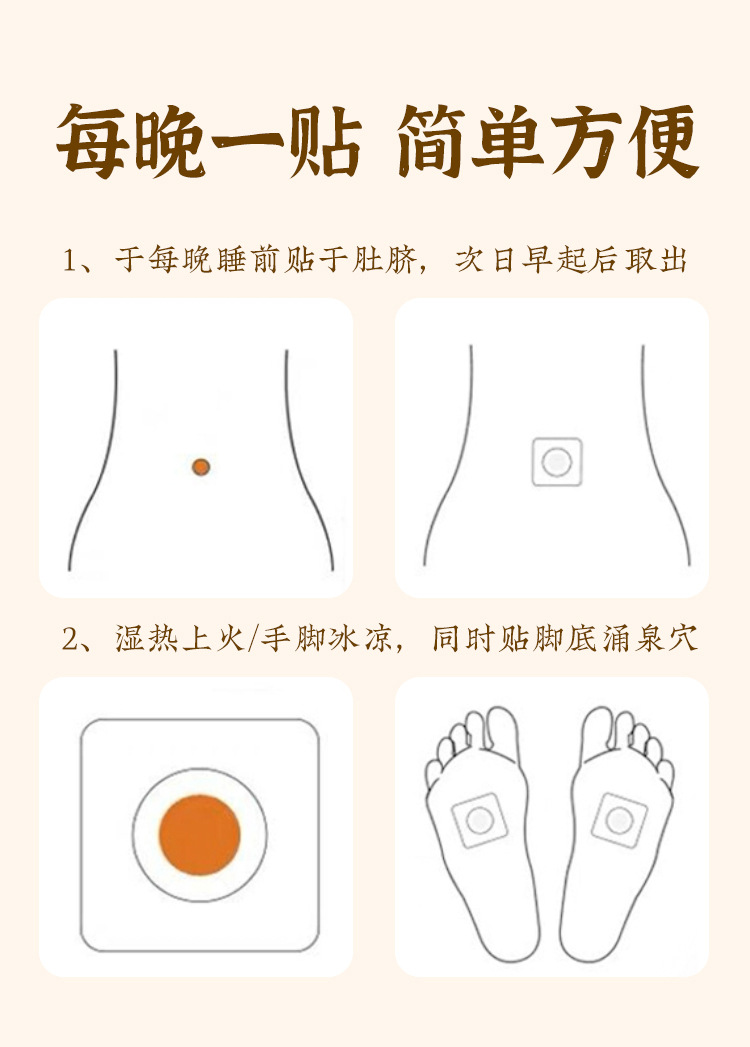 每晚一贴 简单方便

1、于每晚睡前贴于肚脐，次日早起后取出

2、湿热上火/手脚冰凉，同时贴脚底涌泉穴