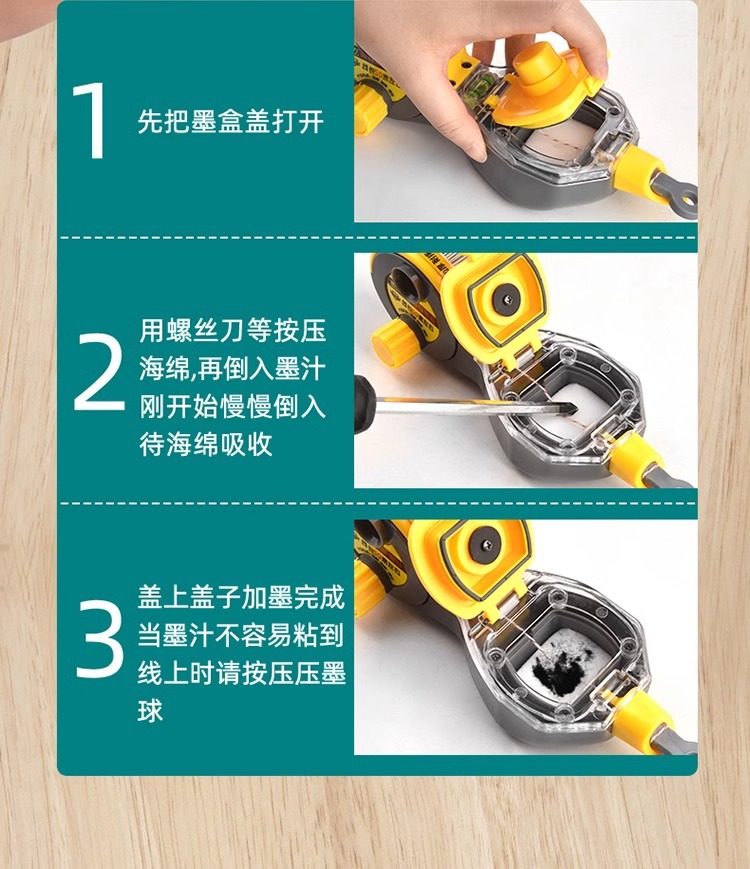 1 先把墨盒盖打开

2 用螺丝刀等按压海绵,再倒入墨汁刚开始慢慢倒入待海绵吸收

3 盖上盖子加墨完成当墨汁不容易粘到线上时请按压压墨球