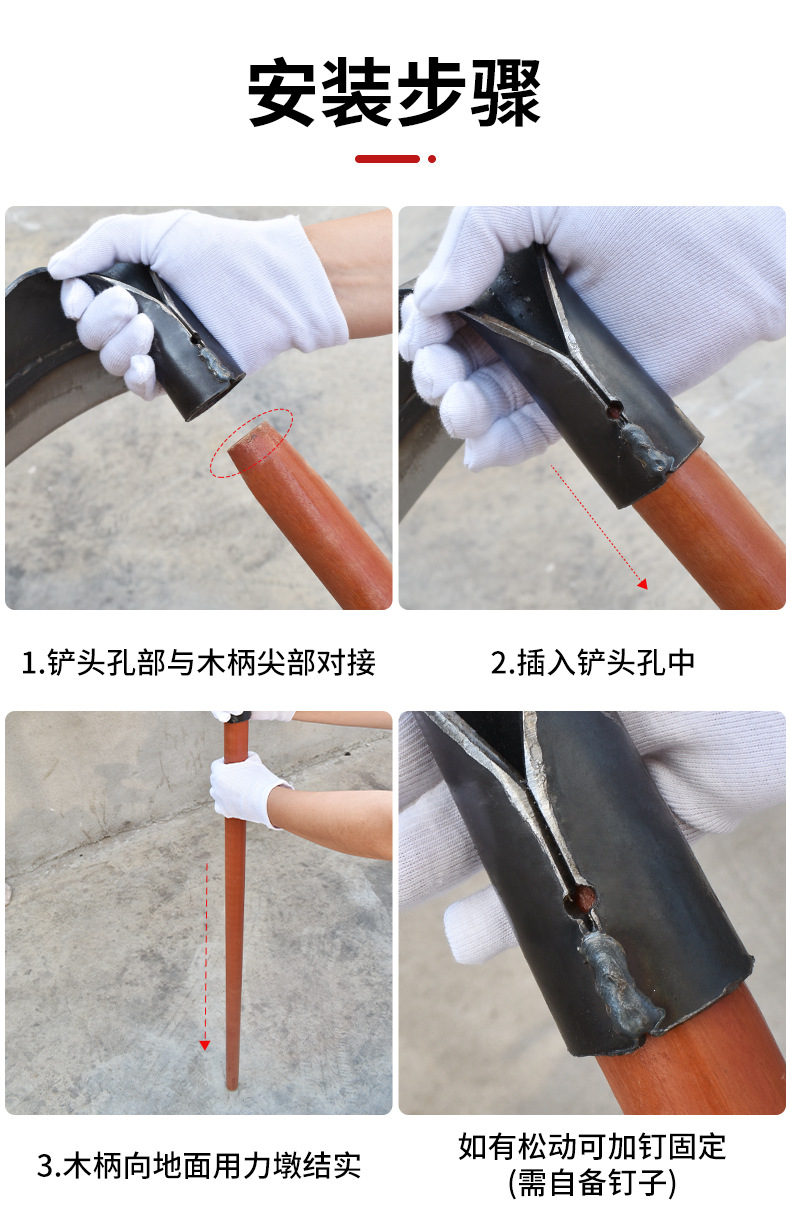 安装步骤

1.铲头孔部与木柄尖部对接

2.插入铲头孔中

3.木柄向地面用力墩结实

如有松动可加钉固定
(需自备钉子)