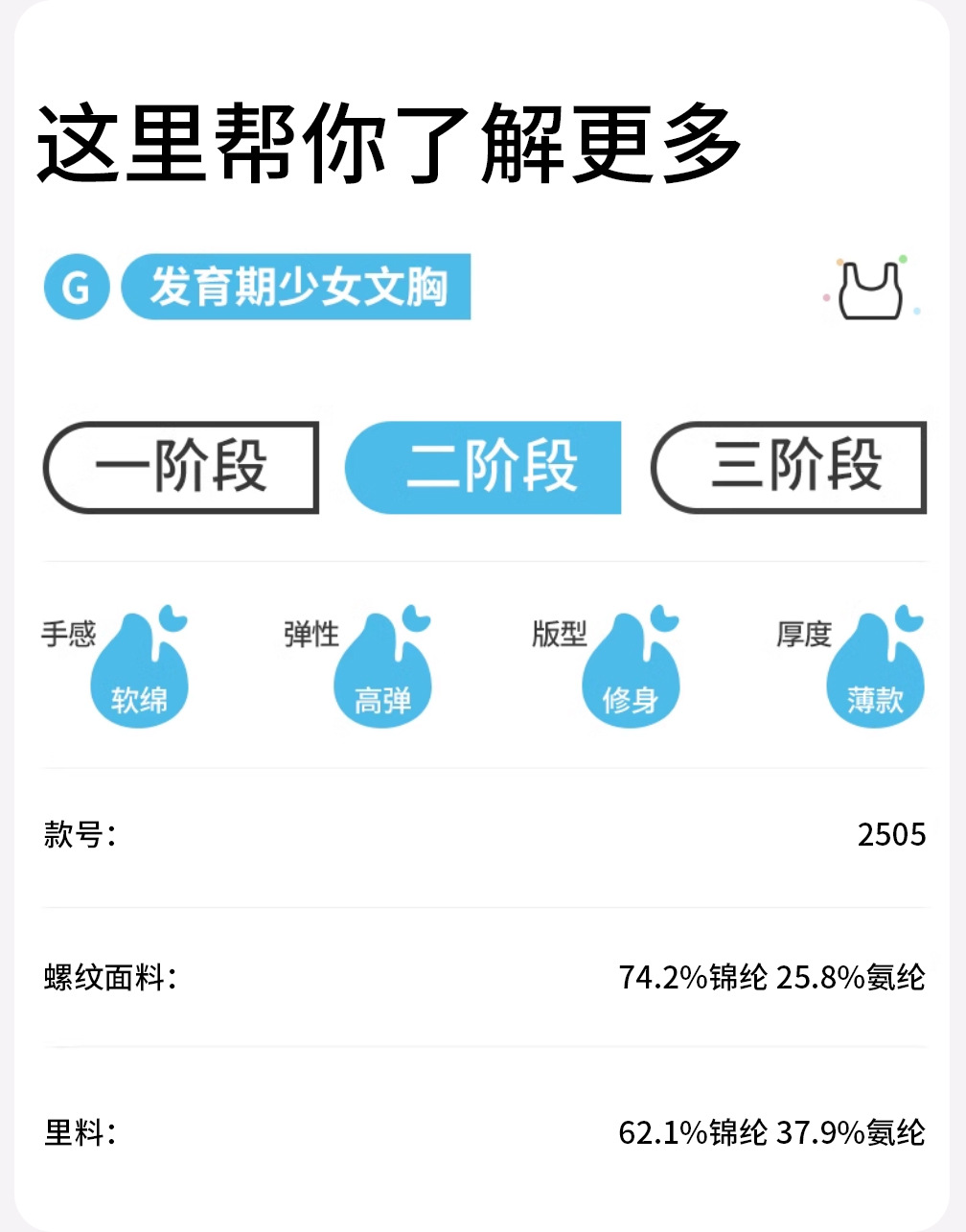 这里帮你了解更多

G 发育期少女文胸

一阶段 二阶段 三阶段

手感 软绵 弹性 高弹 版型 修身 厚度 薄款

款号: 2505

螺纹面料: 74.2%锦纶 25.8%氨纶

里料: 62.1%锦纶 37.9%氨纶