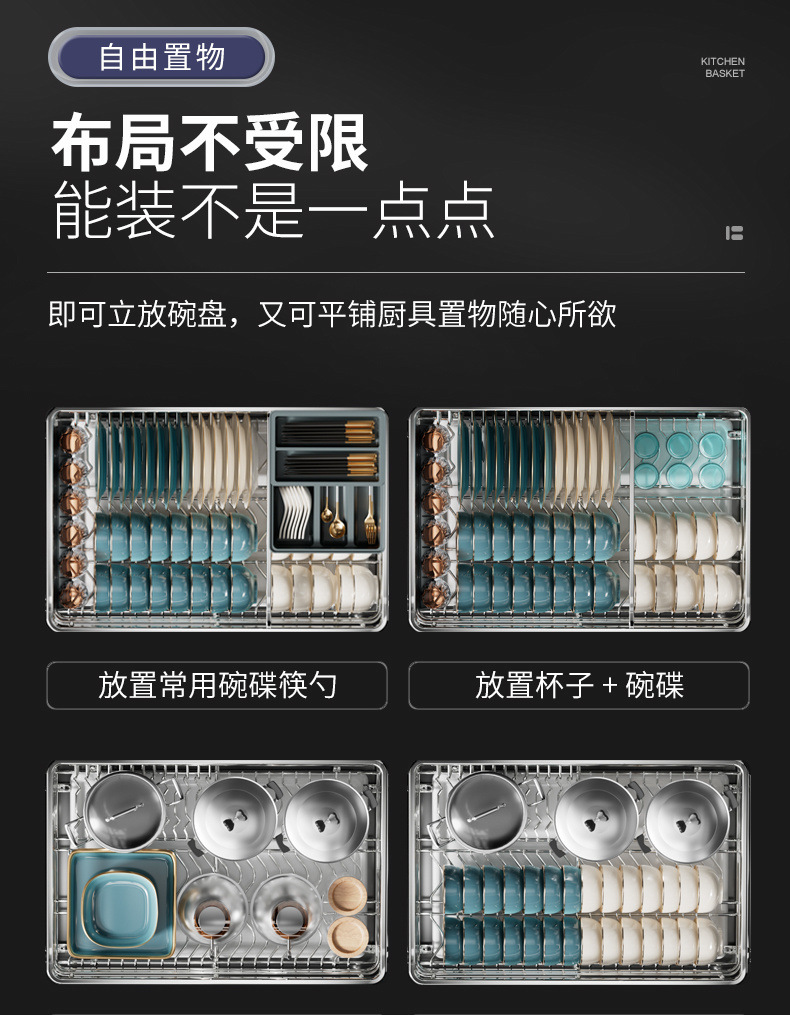 自由置物

KITCHEN
BASKET

布局不受限
能装不是一点点

即可立放碗盘，又可平铺厨具置物随心所欲

放置常用碗碟筷勺

放置杯子 + 碗碟