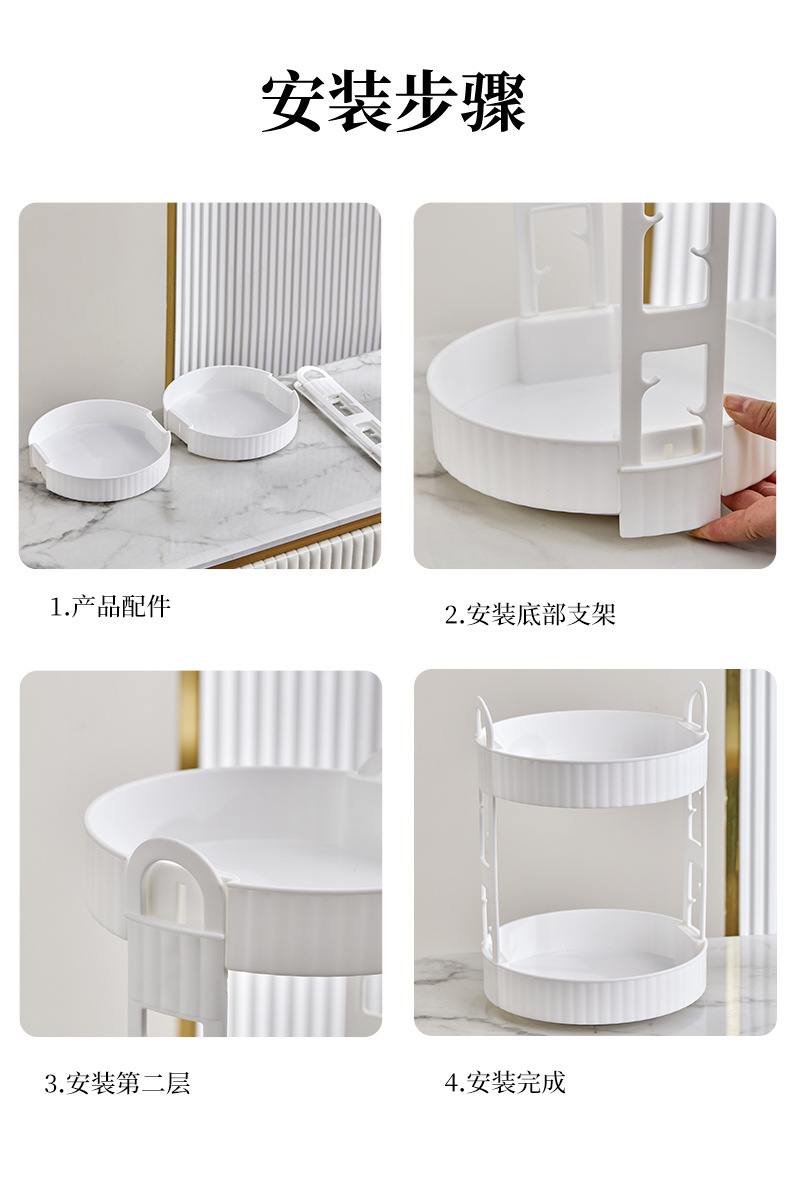 安装步骤

1.产品配件

2.安装底部支架

3.安装第二层

4.安装完成