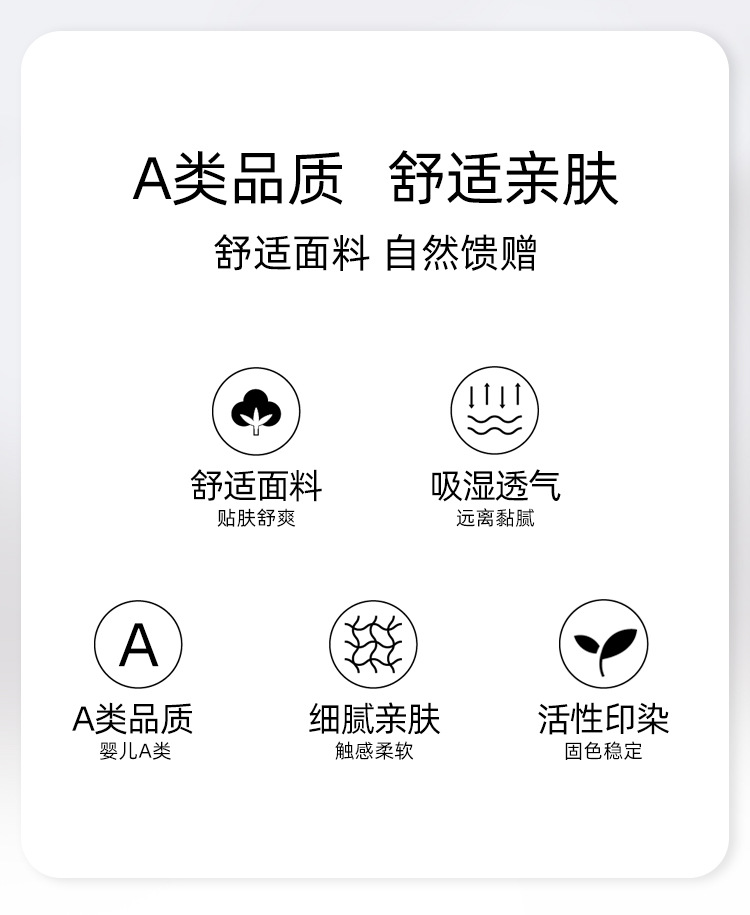 A类品质 舒适亲肤

舒适面料 自然馈赠

舒适面料
贴肤舒爽

吸湿透气
远离黏腻

A

A类品质
婴儿A类

细腻亲肤
触感柔软

活性印染
固色稳定