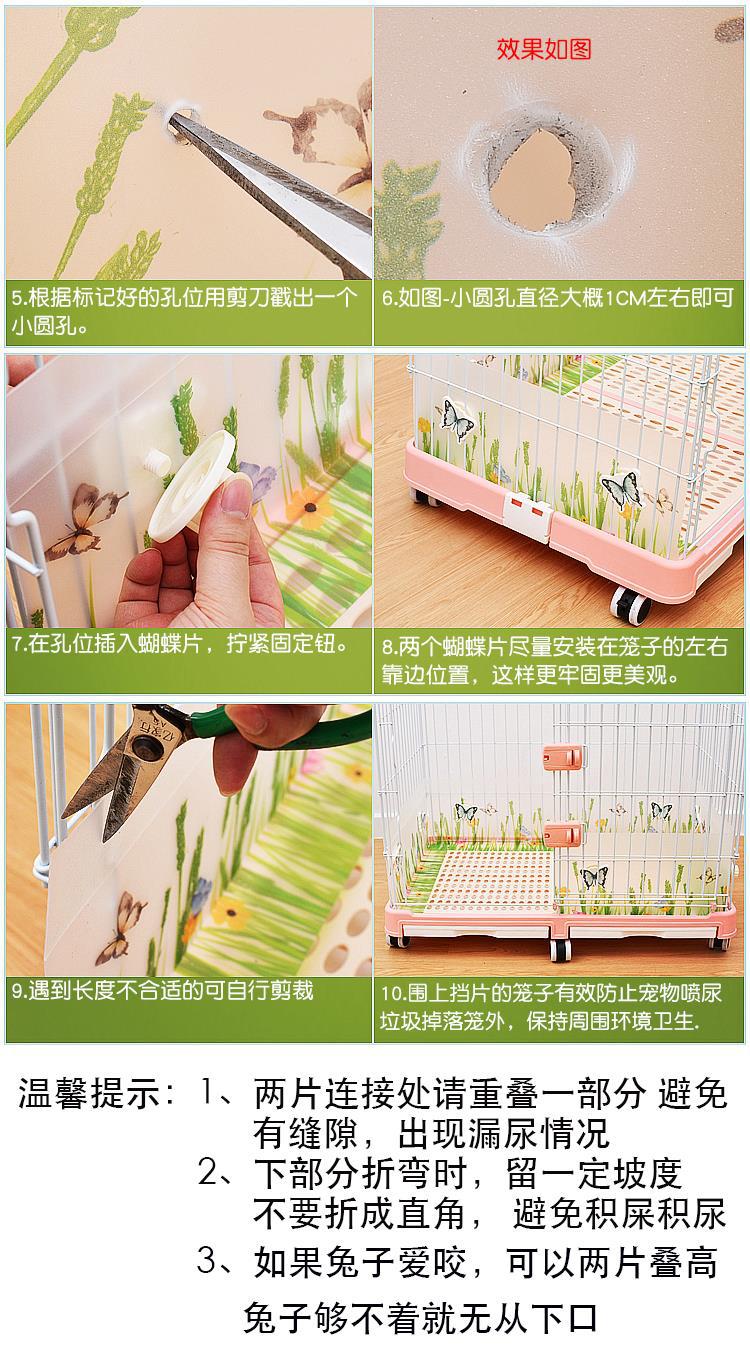 效果如图

5.根据标记好的孔位用剪刀戳出一个小圆孔。

6.如图-小圆孔直径大概1CM左右即可

7.在孔位插入蝴蝶片，拧紧固定钮。

8.两个蝴蝶片尽量安装在笼子的左右靠边位置，这样更牢固更美观。

9.遇到长度不合适的可自行剪裁

10.围上挡片的笼子有效防止宠物喷尿垃圾掉落笼外，保持周围环境卫生.

温馨提示：1、两片连接处请重叠一部分 避免有缝隙，出现漏尿情况
2、下部分折弯时，留一定坡度 不要折成直角， 避免积屎积尿
3、如果兔子爱咬，可以两片叠高 兔子够不着就无从下口