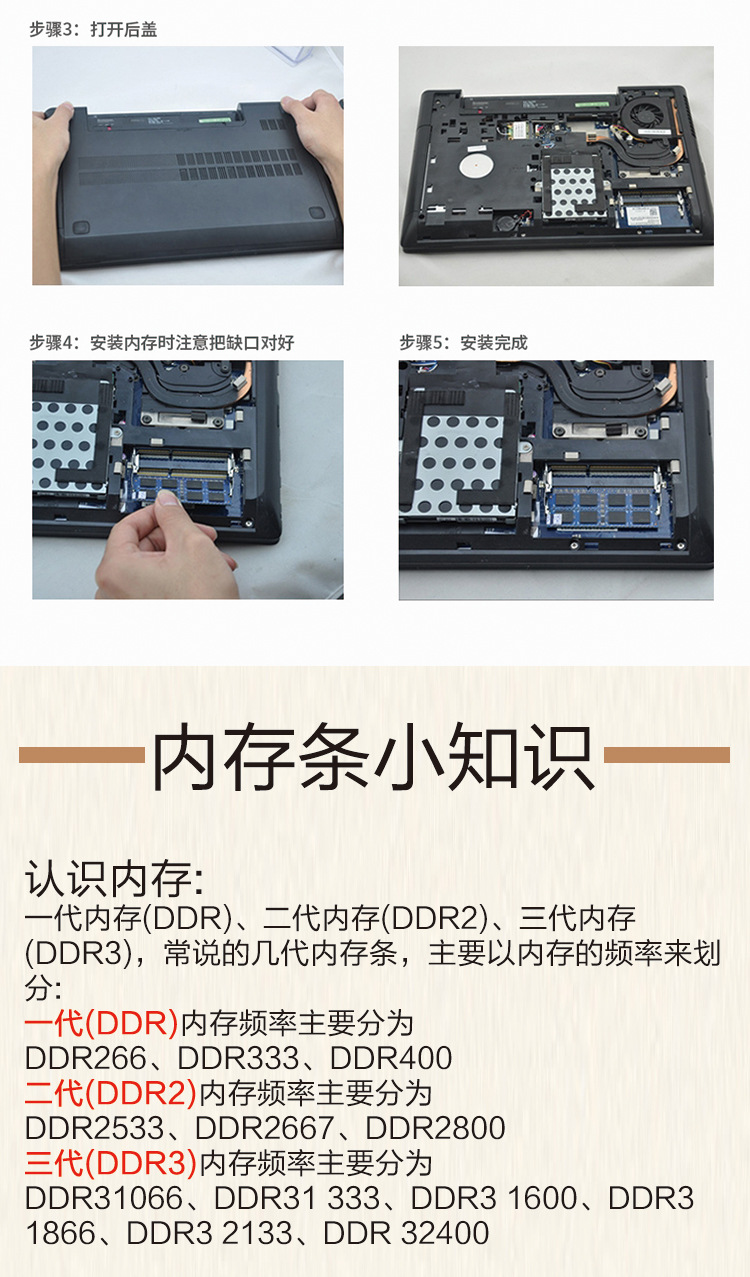 步骤3：打开后盖

步骤4：安装内存时注意把缺口对好

步骤5：安装完成

内存条小知识

认识内存:
一代内存(DDR)、二代内存(DDR2)、三代内存(DDR3)，常说的几代内存条，主要以内存的频率来划分:
一代(DDR)内存频率主要分为
DDR266、DDR333、DDR400
二代(DDR2)内存频率主要分为
DDR2533、DDR2667、DDR2800
三代(DDR3)内存频率主要分为
DDR31066、DDR31 333、DDR3 1600、DDR3 1866、DDR3 2133、DDR 32400