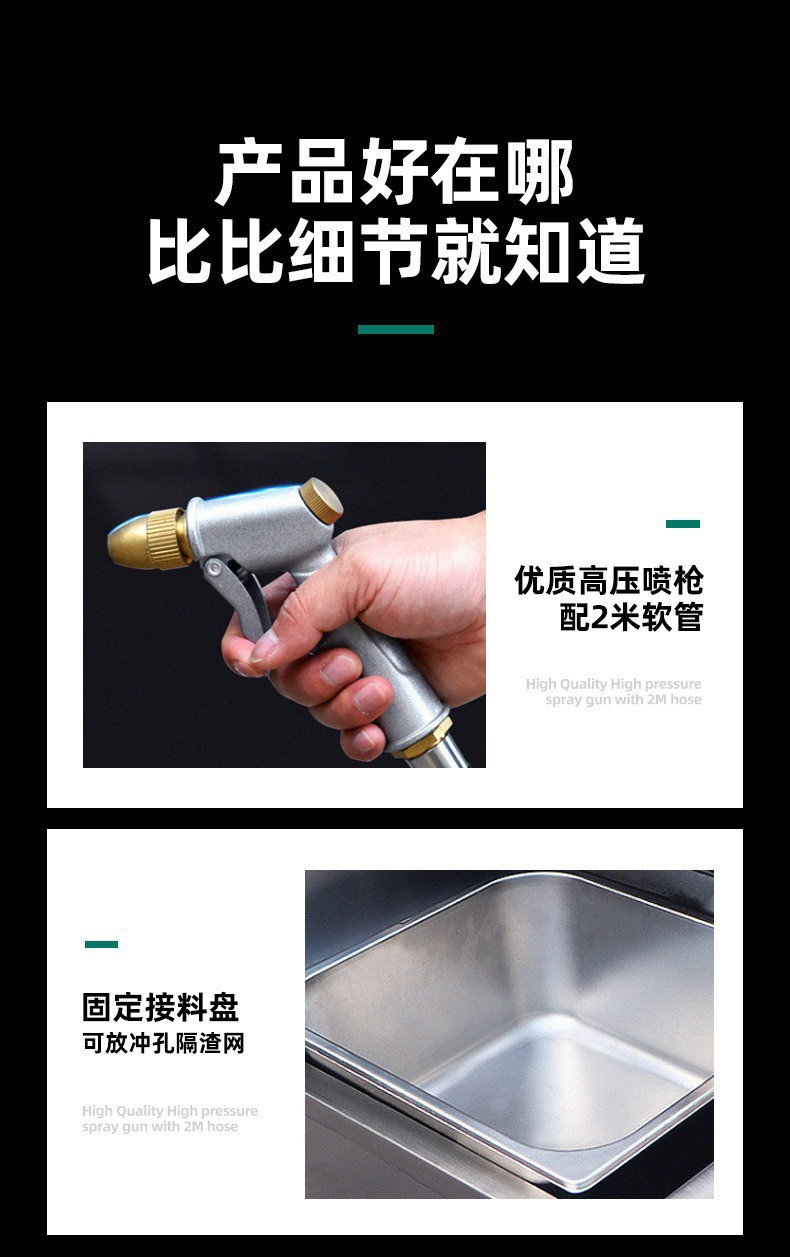 产品好在哪
比比细节就知道

优质高压喷枪
配2米软管

High Quality High pressure spray gun with 2M hose

固定接料盘
可放冲孔隔渣网

High Quality High pressure spray gun with 2M hose