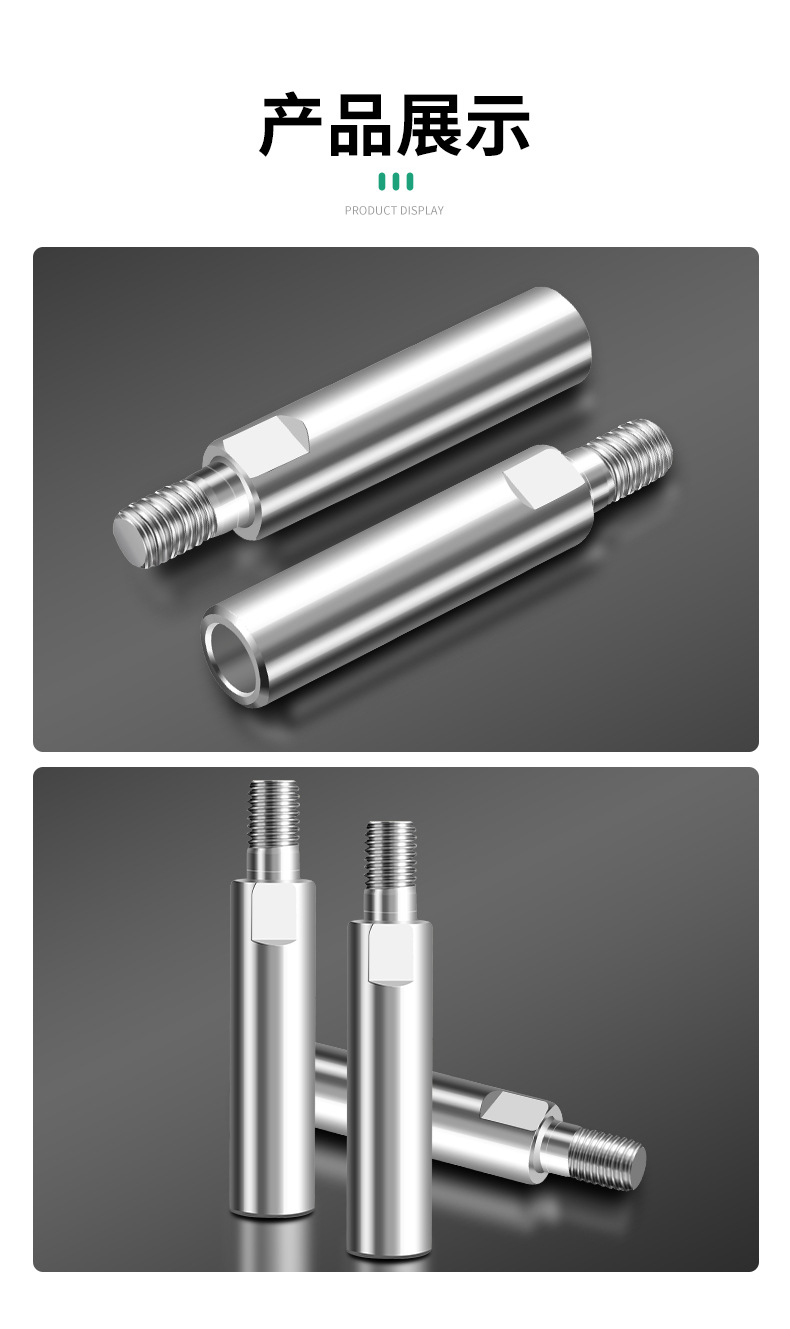 产品展示

PRODUCT DISPLAY