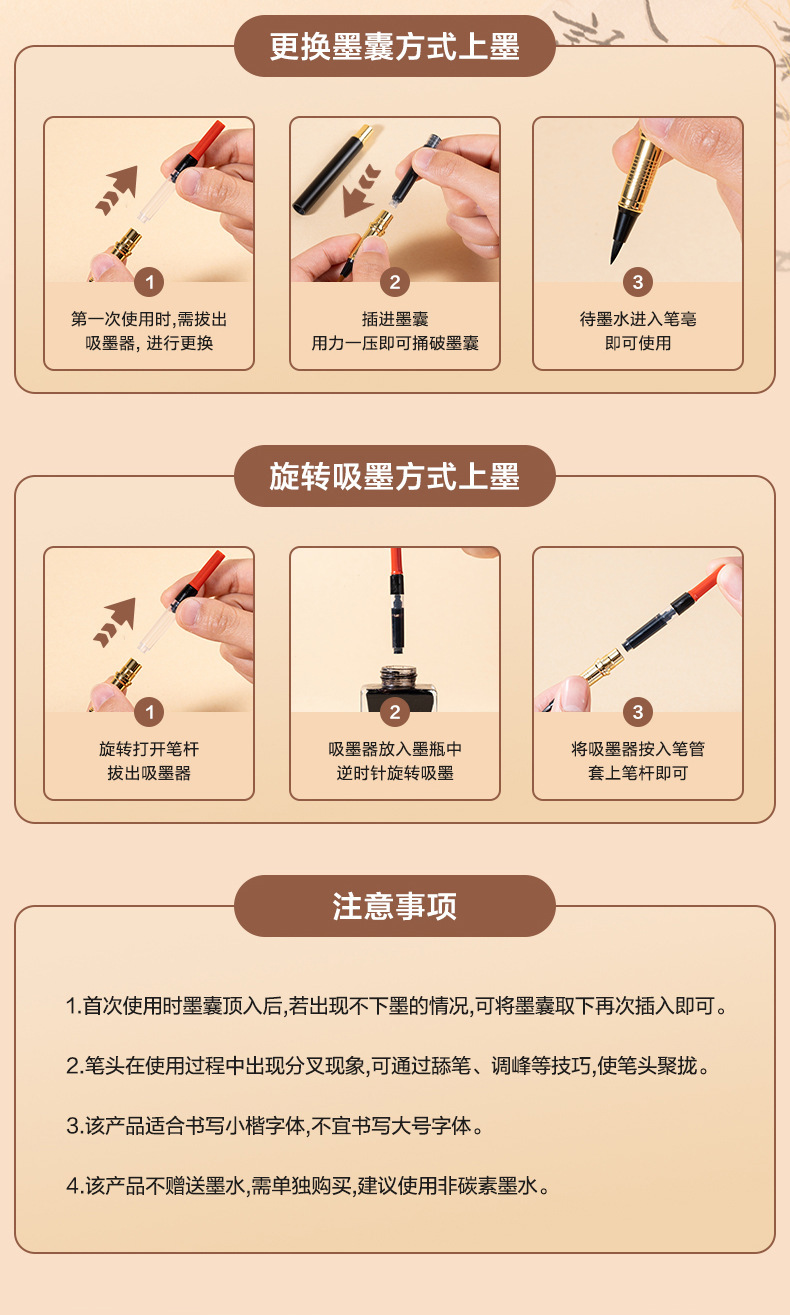 更换墨囊方式上墨

1
第一次使用时,需拔出吸墨器, 进行更换

2
插进墨囊
用力一压即可捅破墨囊

3
待墨水进入笔毫
即可使用

旋转吸墨方式上墨

1
旋转打开笔杆
拔出吸墨器

2
吸墨器放入墨瓶中
逆时针旋转吸墨

3
将吸墨器按入笔管
套上笔杆即可

注意事项

1.首次使用时墨囊顶入后,若出现不下墨的情况,可将墨囊取下再次插入即可。

2.笔头在使用过程中出现分叉现象,可通过舔笔、调峰等技巧,使笔头聚拢。

3.该产品适合书写小楷字体,不宜书写大号字体。

4.该产品不赠送墨水,需单独购买,建议使用非碳素墨水。