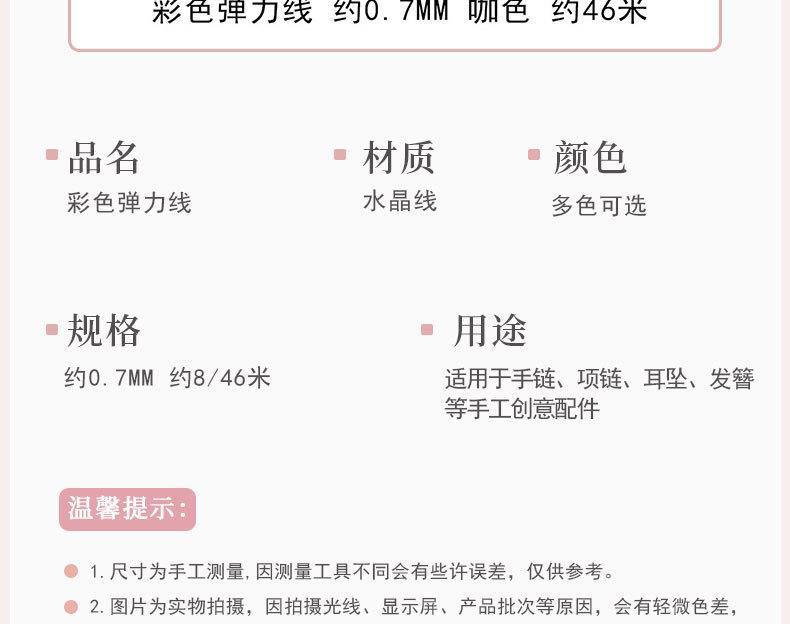 彩色弹力线 约0.7MM 咖色 约46米

品名
彩色弹力线

材质
水晶线

颜色
多色可选

规格
约0.7MM 约8/46米

用途
适用于手链、项链、耳坠、发簪等手工创意配件

温馨提示:

1.尺寸为手工测量,因测量工具不同会有些许误差,仅供参考。

2.图片为实物拍摄,因拍摄光线、显示屏、产品批次等原因,会有轻微色差,