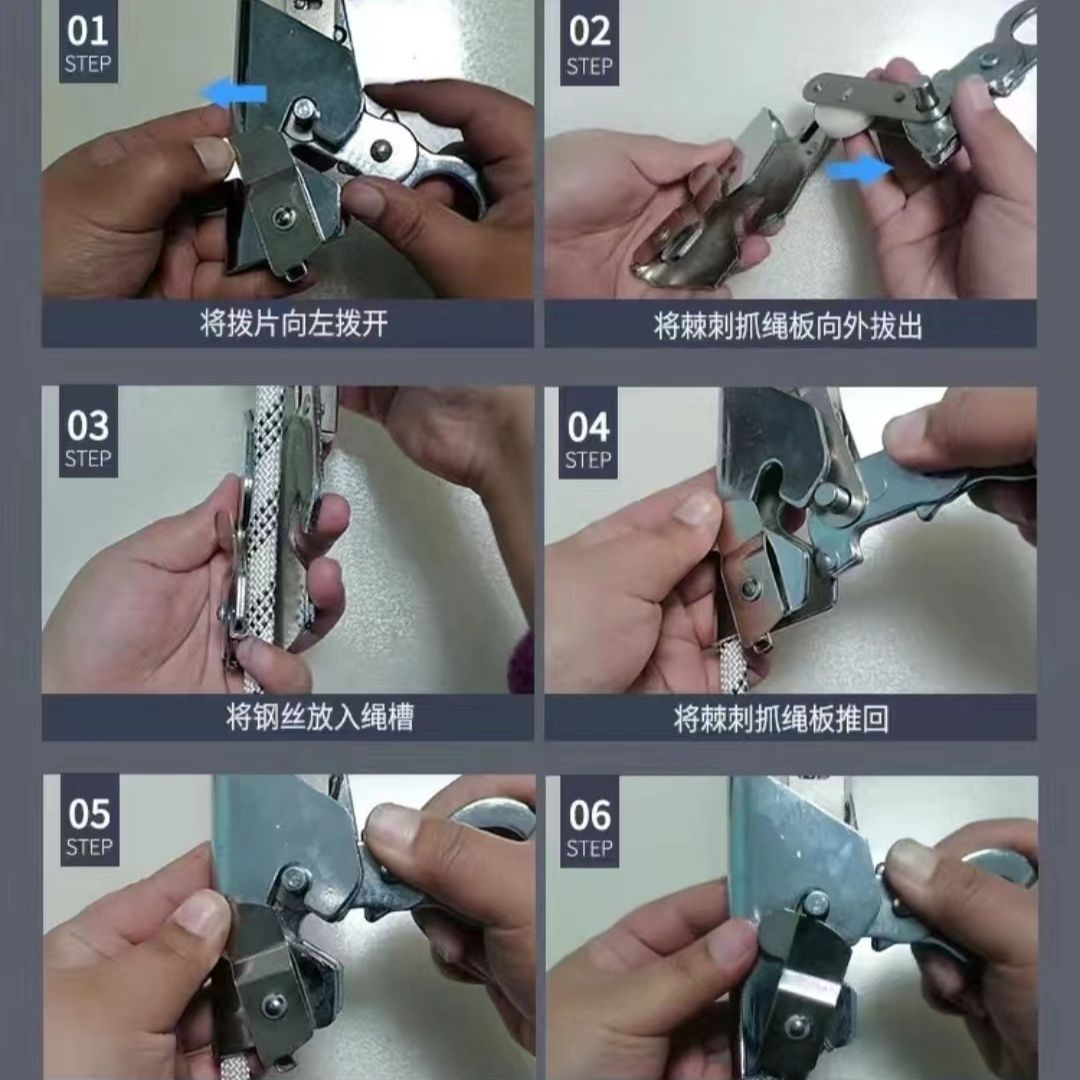 01
STEP

将拨片向左拨开

02
STEP

将棘刺抓绳板向外拔出

03
STEP

将钢丝放入绳槽

04
STEP

将棘刺抓绳板推回

05
STEP

06
STEP