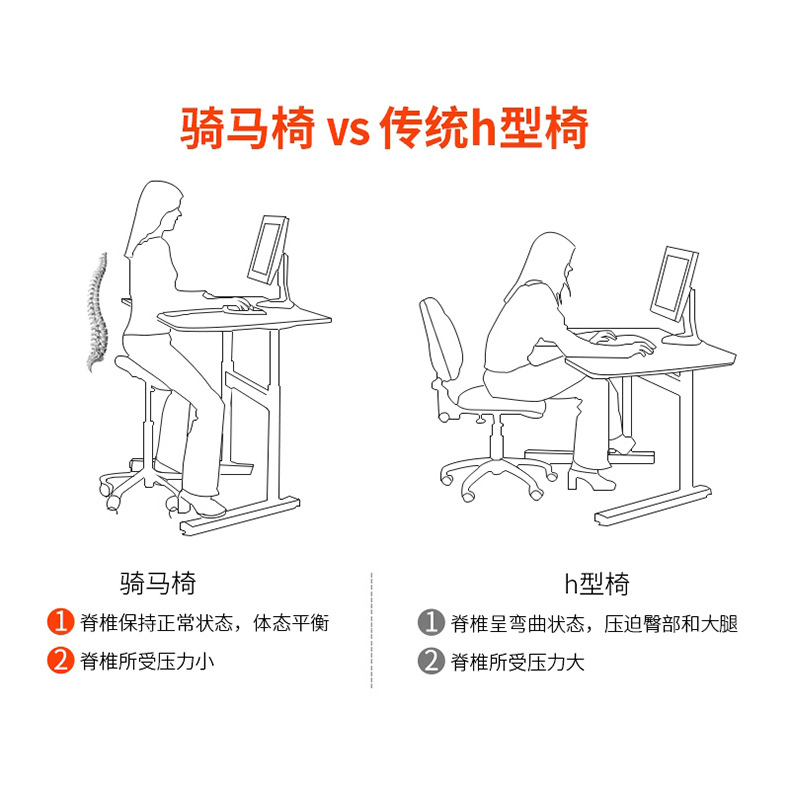 骑马椅 vs 传统h型椅

骑马椅

1 脊椎保持正常状态，体态平衡

2 脊椎所受压力小

h型椅

1 脊椎呈弯曲状态，压迫臀部和大腿

2 脊椎所受压力大