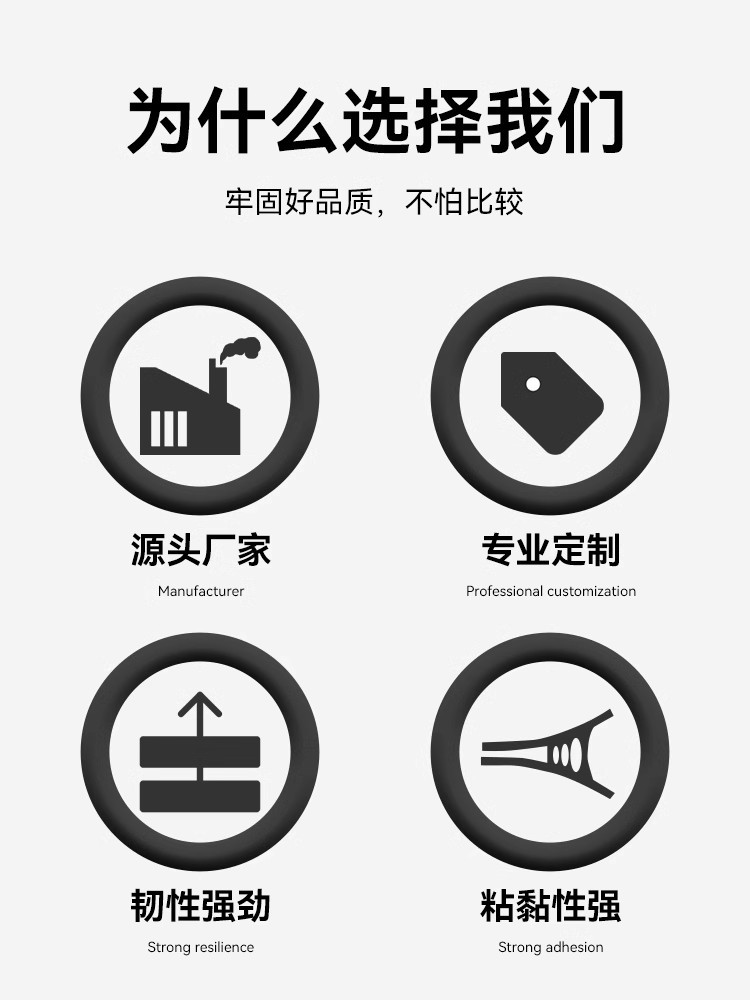 为什么选择我们

牢固好品质，不怕比较

源头厂家

Manufacturer

专业定制

Professional customization

韧性强劲

Strong resilience

粘黏性强

Strong adhesion