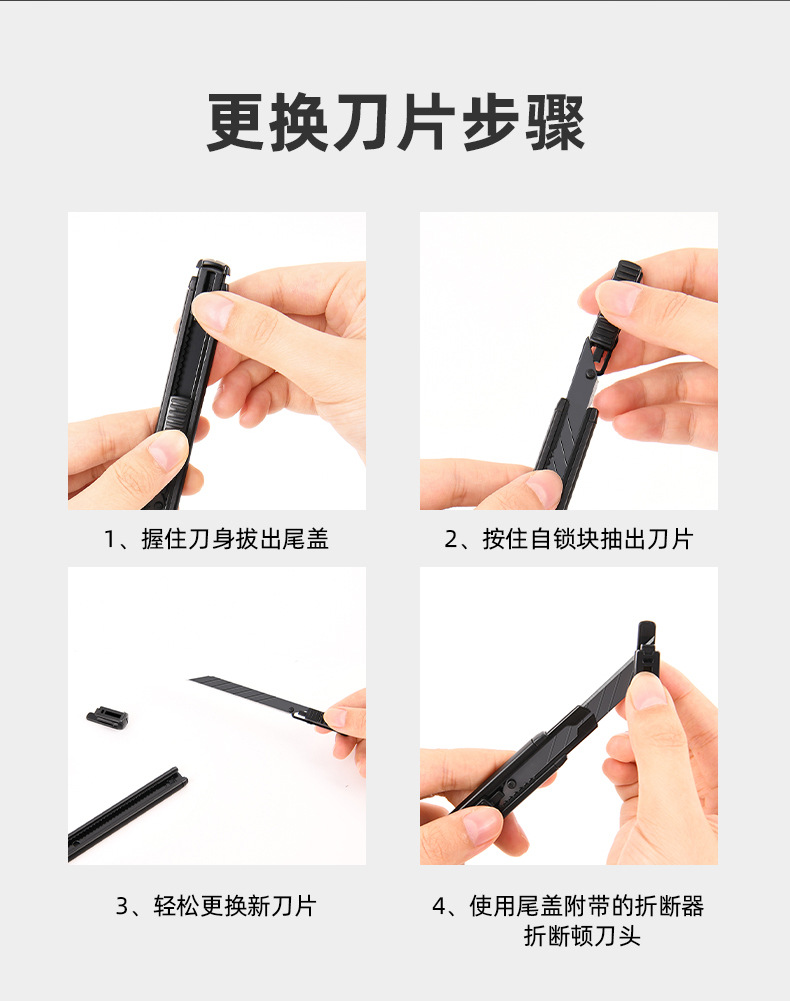 更换刀片步骤

1、握住刀身拔出尾盖

2、按住自锁块抽出刀片

3、轻松更换新刀片

4、使用尾盖附带的折断器折断顿刀头