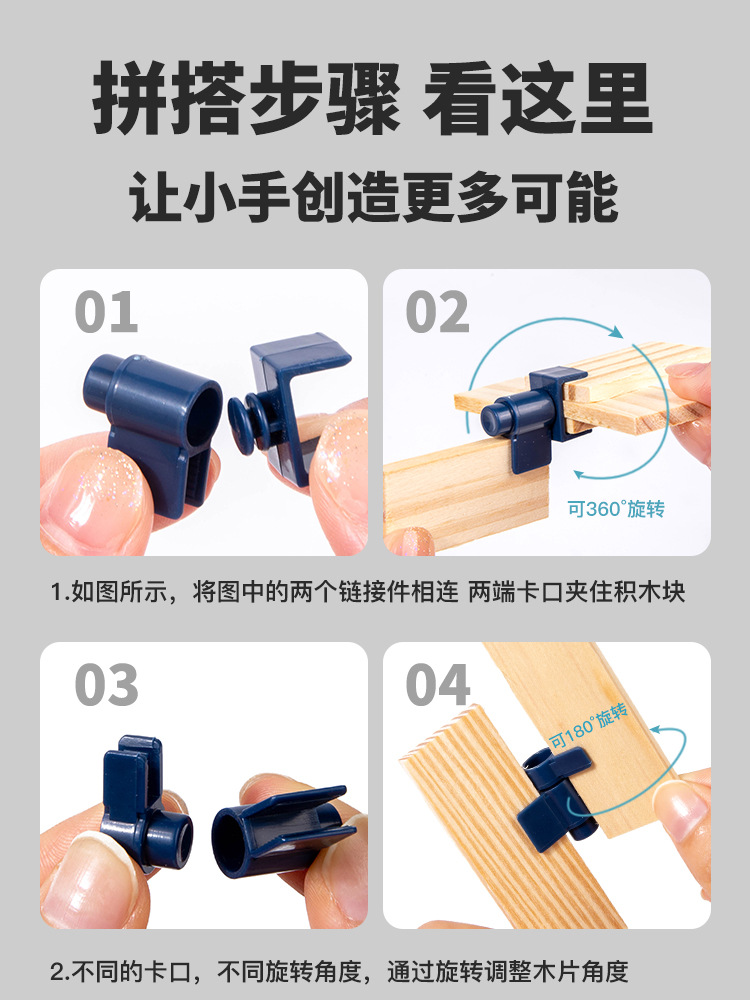 拼搭步骤 看这里

让小手创造更多可能

01

02

可360°旋转

1.如图所示，将图中的两个链接件相连 两端卡口夹住积木块

03

04

可180°旋转

2.不同的卡口，不同旋转角度，通过旋转调整木片角度