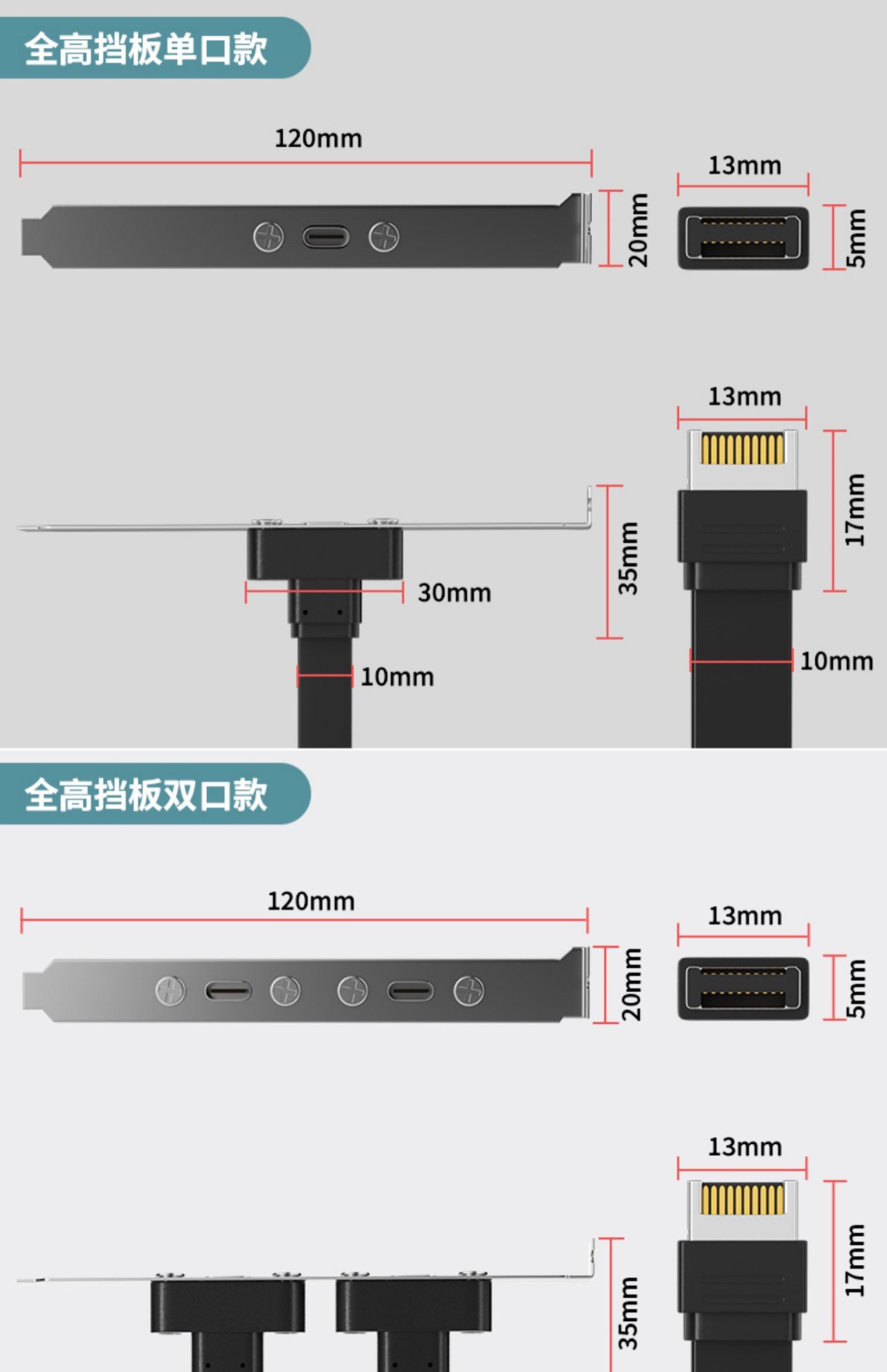 全高挡板单口款

120mm

20mm

13mm

5mm

13mm

17mm

35mm

30mm

10mm

10mm

全高挡板双口款

120mm

20mm

13mm

5mm

13mm

17mm

35mm