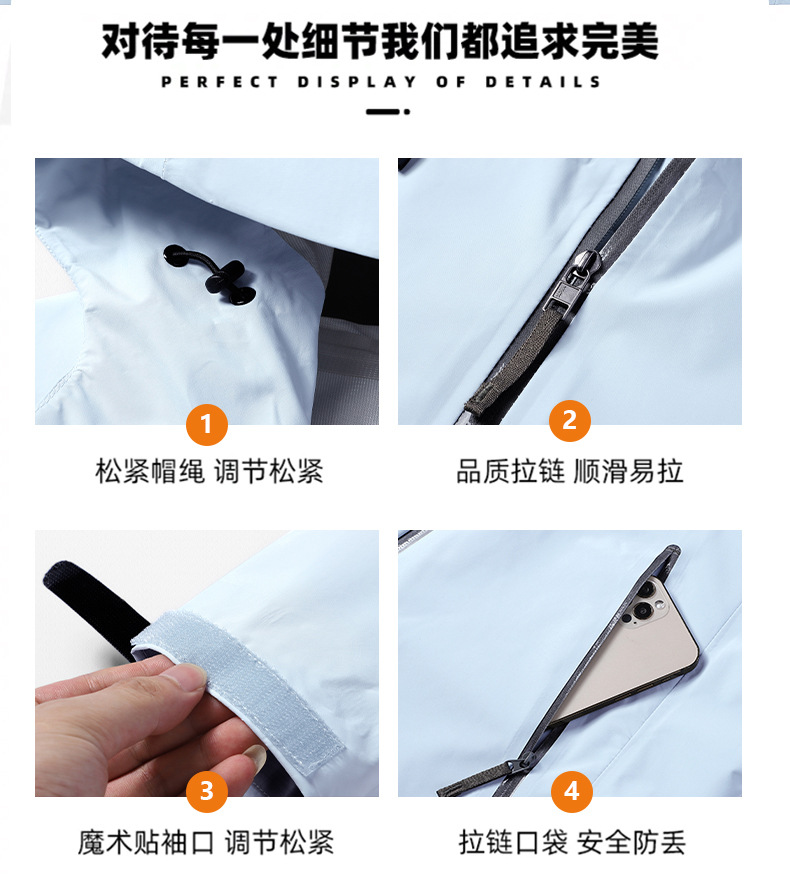 对待每一处细节我们都追求完美
PERFECT DISPLAY OF DETAILS

1
松紧帽绳 调节松紧

2
品质拉链 顺滑易拉

3
魔术贴袖口 调节松紧

4
拉链口袋 安全防丢