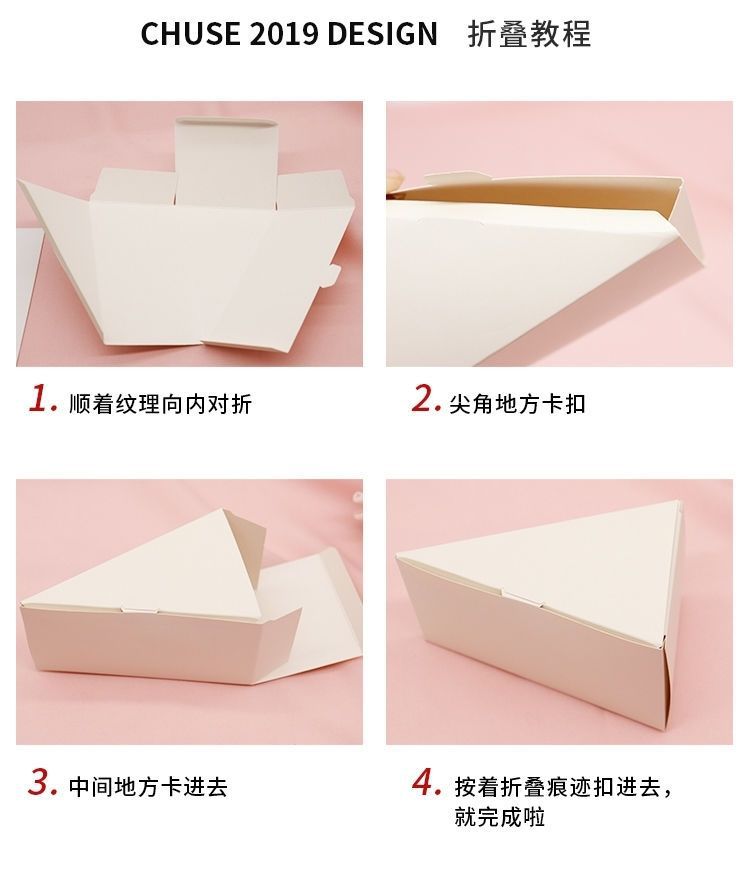 CHUSE 2019 DESIGN 折叠教程

1. 顺着纹理向内对折

2. 尖角地方卡扣

3. 中间地方卡进去

4. 按着折叠痕迹扣进去，就完成啦