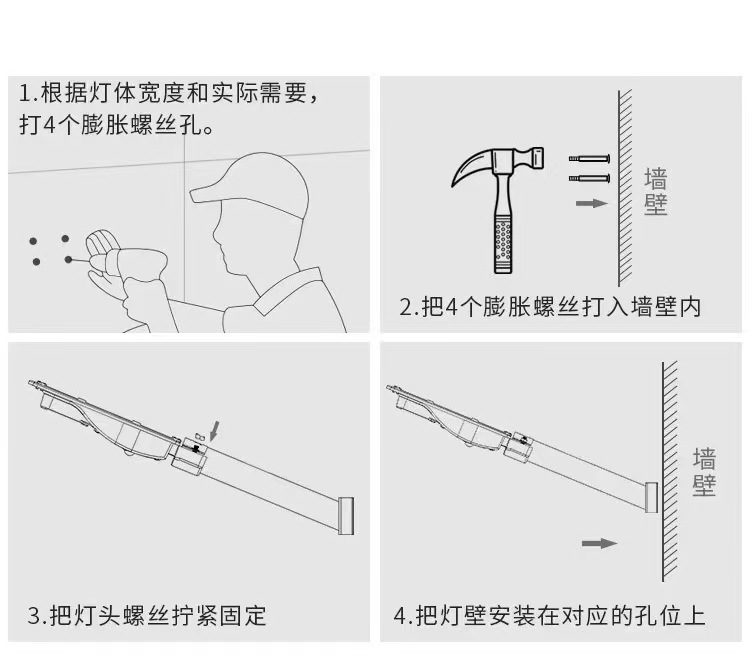 1.根据灯体宽度和实际需要，打4个膨胀螺丝孔。

墙壁

2.把4个膨胀螺丝打入墙壁内

3.把灯头螺丝拧紧固定

墙壁

4.把灯壁安装在对应的孔位上