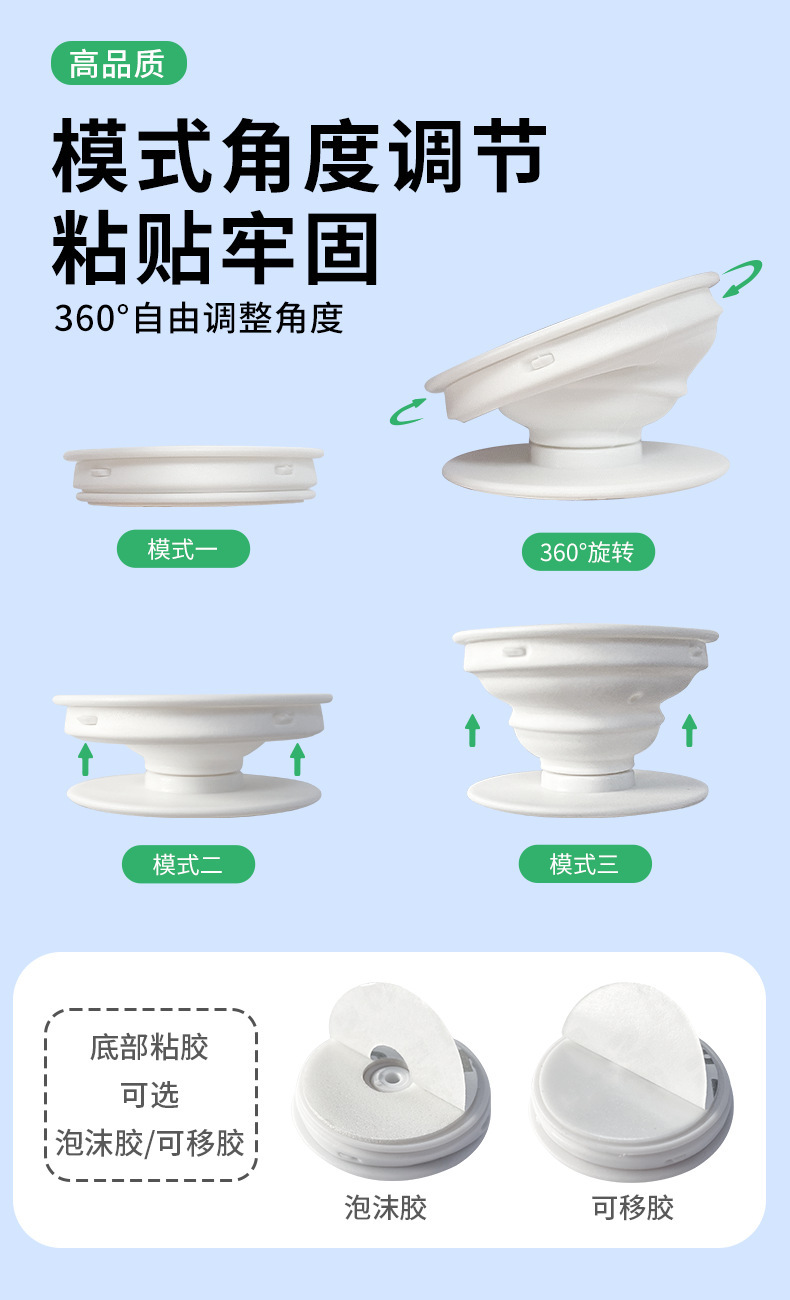 高品质

模式角度调节
粘贴牢固

360°自由调整角度

模式一

360°旋转

模式二

模式三

底部粘胶
可选
泡沫胶/可移胶

泡沫胶

可移胶