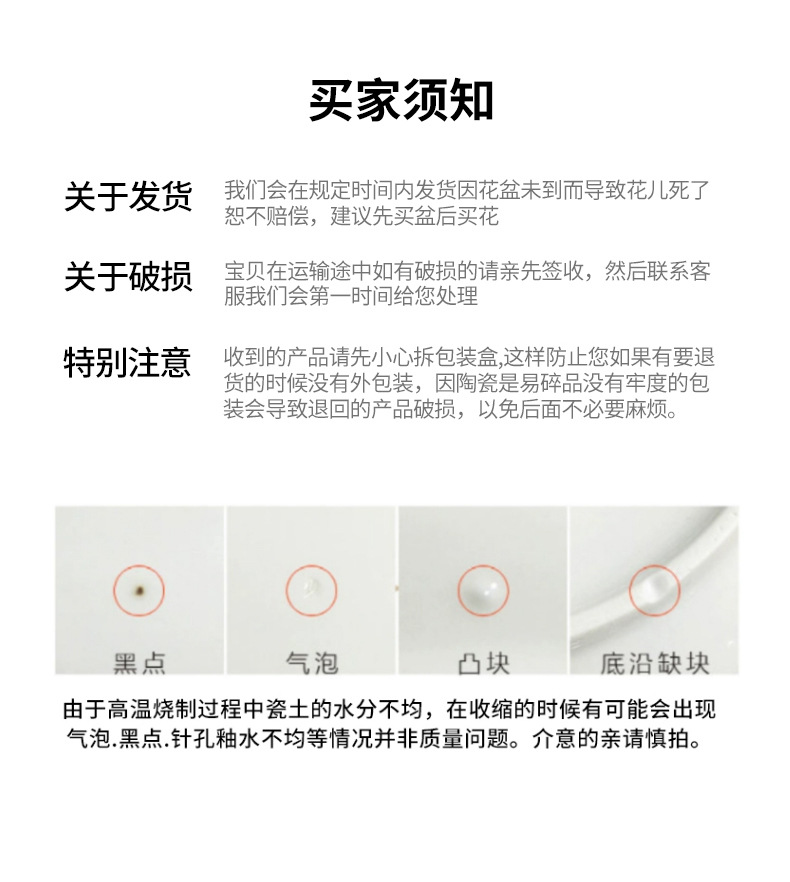 买家须知

关于发货

我们会在规定时间内发货因花盆未到而导致花儿死了恕不赔偿，建议先买盆后买花

关于破损

宝贝在运输途中如有破损的请亲先签收，然后联系客服我们会第一时间给您处理

特别注意

收到的产品请先小心拆包装盒,这样防止您如果有要退货的时候没有外包装，因陶瓷是易碎品没有牢度的包装会导致退回的产品破损，以免后面不必要麻烦。

黑点

气泡

凸块

底沿缺块

由于高温烧制过程中瓷土的水分不均，在收缩的时候有可能会出现气泡.黑点.针孔釉水不均等情况并非质量问题。介意的亲请慎拍。