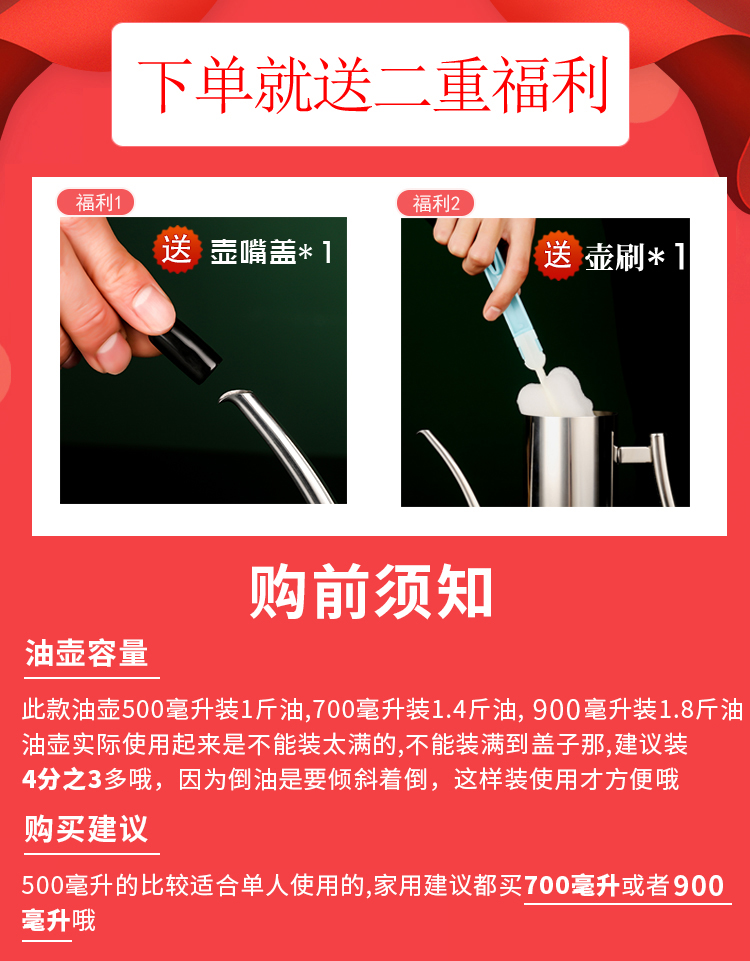 下单就送二重福利

福利1

送 壶嘴盖＊1

福利2

送 壶刷＊1

购前须知

油壶容量

此款油壶500毫升装1斤油,700毫升装1.4斤油, 900毫升装1.8斤油 油壶实际使用起来是不能装太满的,不能装满到盖子那,建议装 4分之3多哦，因为倒油是要倾斜着倒，这样装使用才方便哦

购买建议

500毫升的比较适合单人使用的,家用建议都买700毫升或者900毫升哦