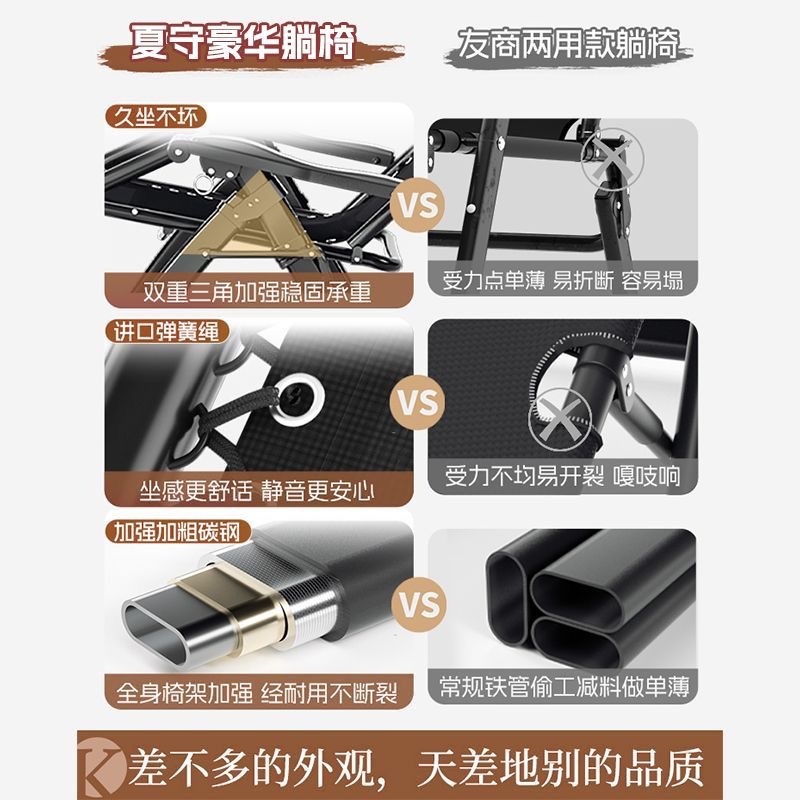 夏守豪华躺椅

友商两用款躺椅

久坐不坏

VS

双重三角加强稳固承重

受力点单薄 易折断 容易塌

进口弹簧绳

VS

坐感更舒适 静音更安心

受力不均易开裂 嘎吱响

加强加粗碳钢

VS

全身椅架加强 经耐用不断裂

常规铁管偷工减料做单薄

差不多的外观，天差地别的品质