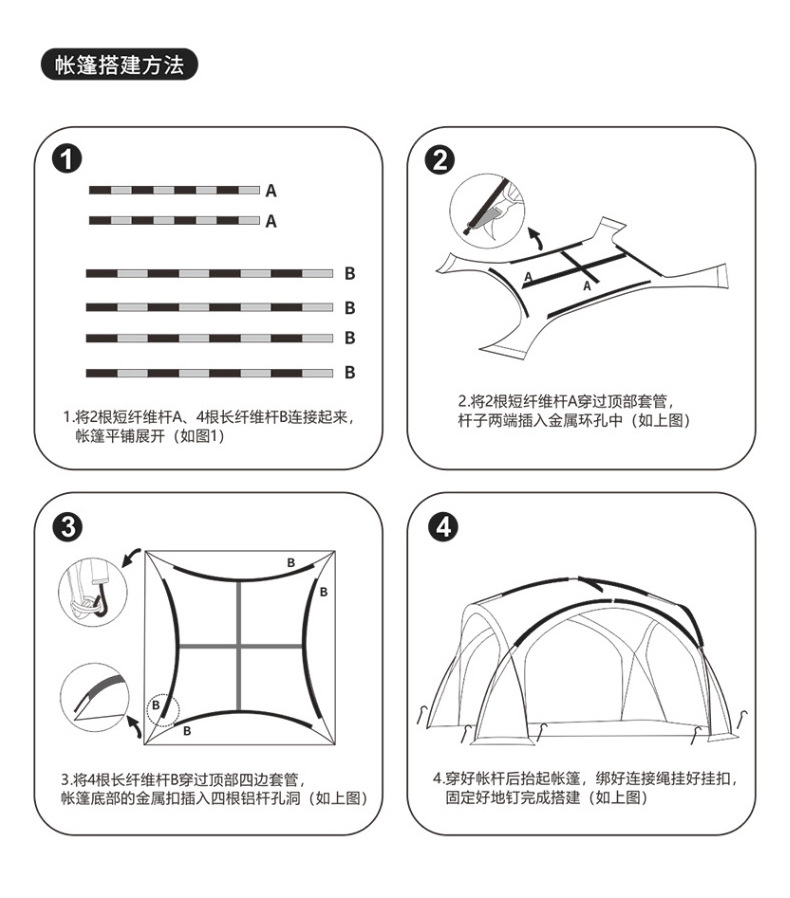 帐篷搭建方法

1

A

A

B

B

B

B

1.将2根短纤维杆A、4根长纤维杆B连接起来，帐篷平铺展开（如图1）

2

A

A

2.将2根短纤维杆A穿过顶部套管，杆子两端插入金属环孔中（如上图）

3

B

B

B

B

3.将4根长纤维杆B穿过顶部四边套管，帐篷底部的金属扣插入四根铝杆孔洞（如上图）

4

4.穿好帐杆后抬起帐篷，绑好连接绳挂好挂扣，固定好地钉完成搭建（如上图）