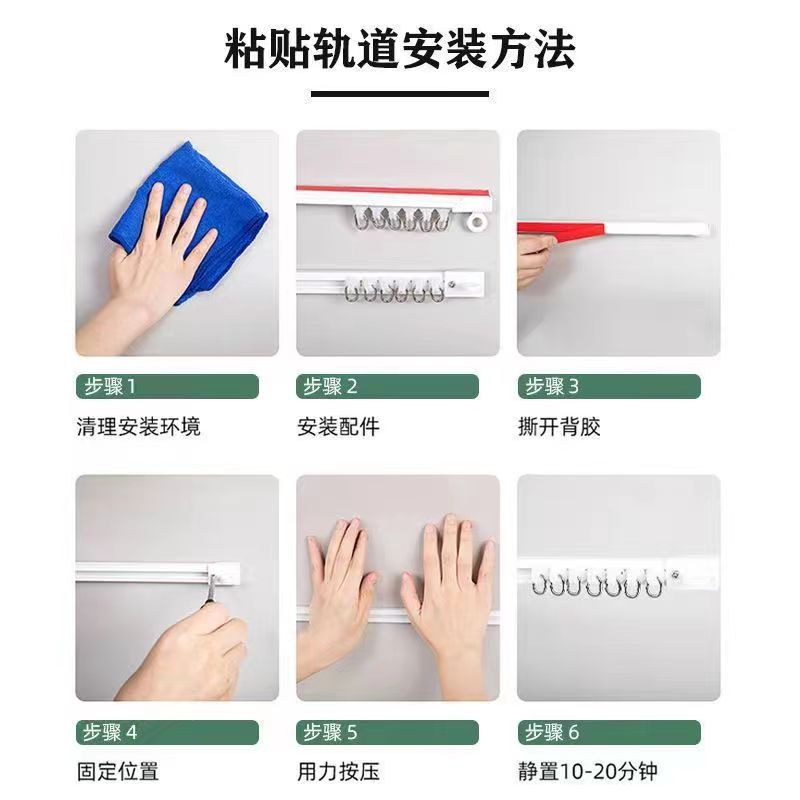 粘贴轨道安装方法

步骤 1
清理安装环境

步骤 2
安装配件

步骤 3
撕开背胶

步骤 4
固定位置

步骤 5
用力按压

步骤 6
静置10-20分钟