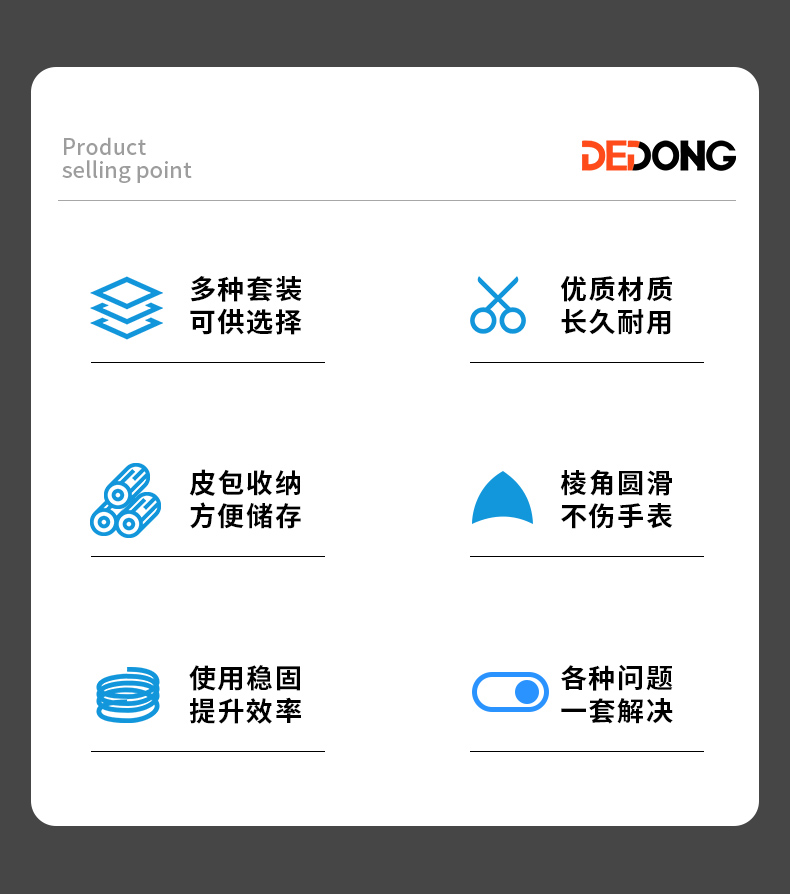 Product
selling point

DEDONG

多种套装
可供选择

优质材质
长久耐用

皮包收纳
方便储存

棱角圆滑
不伤手表

使用稳固
提升效率

各种问题
一套解决