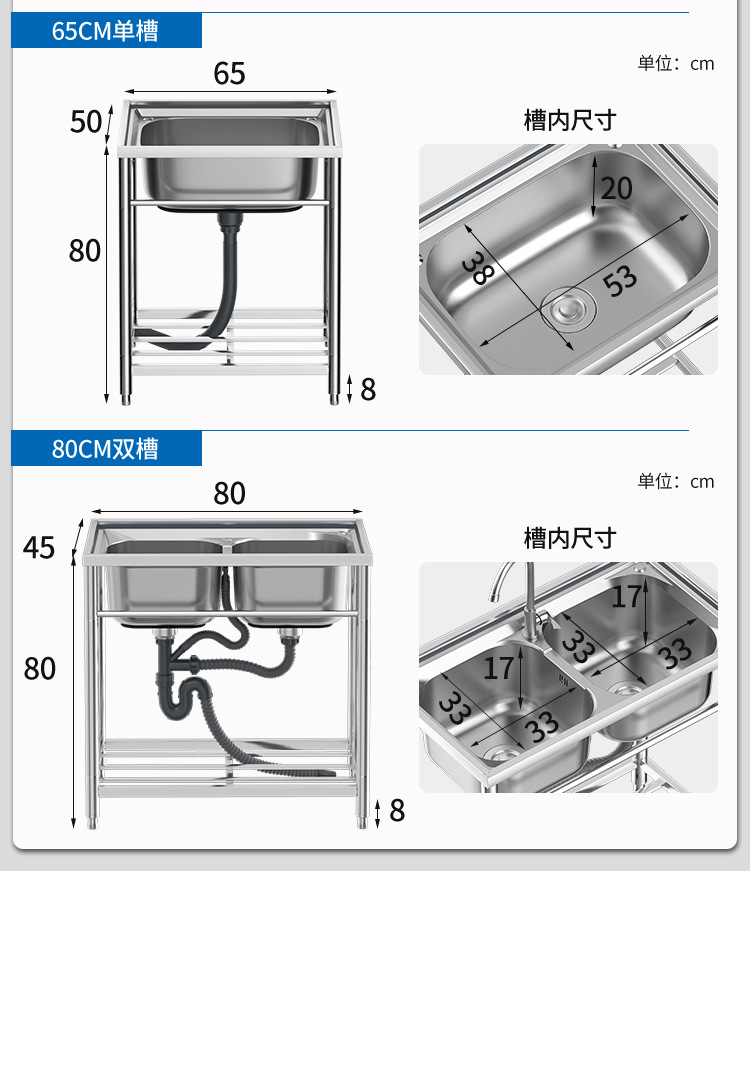 65CM单槽

单位：cm

65

50

80

8

槽内尺寸

20

38

53

80CM双槽

单位：cm

80

45

80

8

槽内尺寸

17

33

33

17

33

33