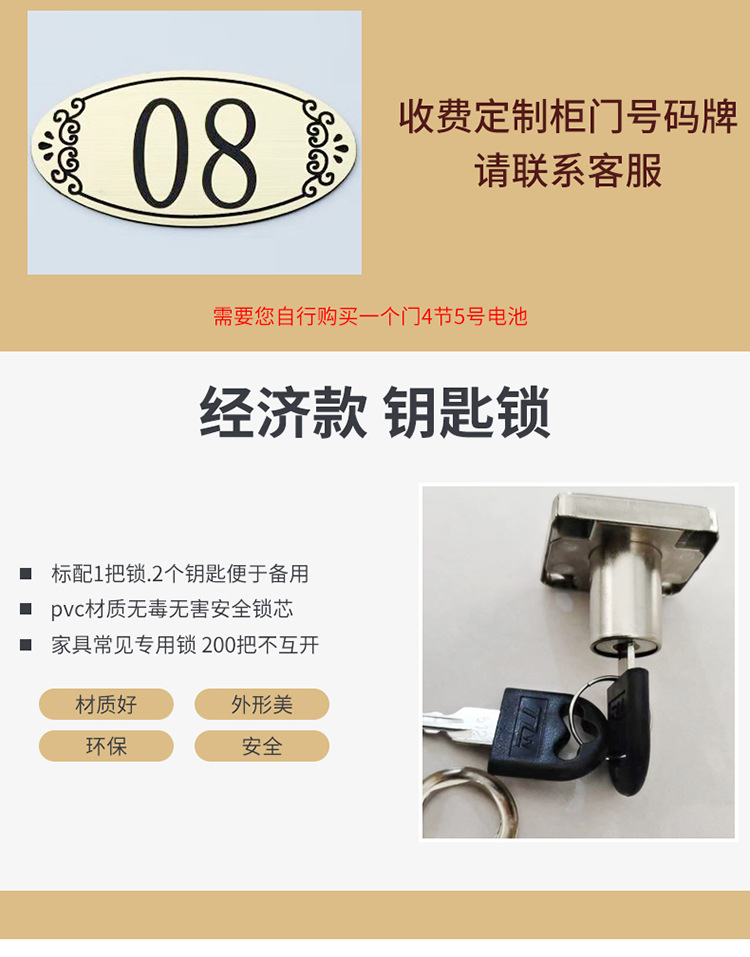 08

收费定制柜门号码牌
请联系客服

需要您自行购买一个门4节5号电池

经济款 钥匙锁

■ 标配1把锁.2个钥匙便于备用
■ pvc材质无毒无害安全锁芯
■ 家具常见专用锁 200把不互开

材质好
外形美
环保
安全